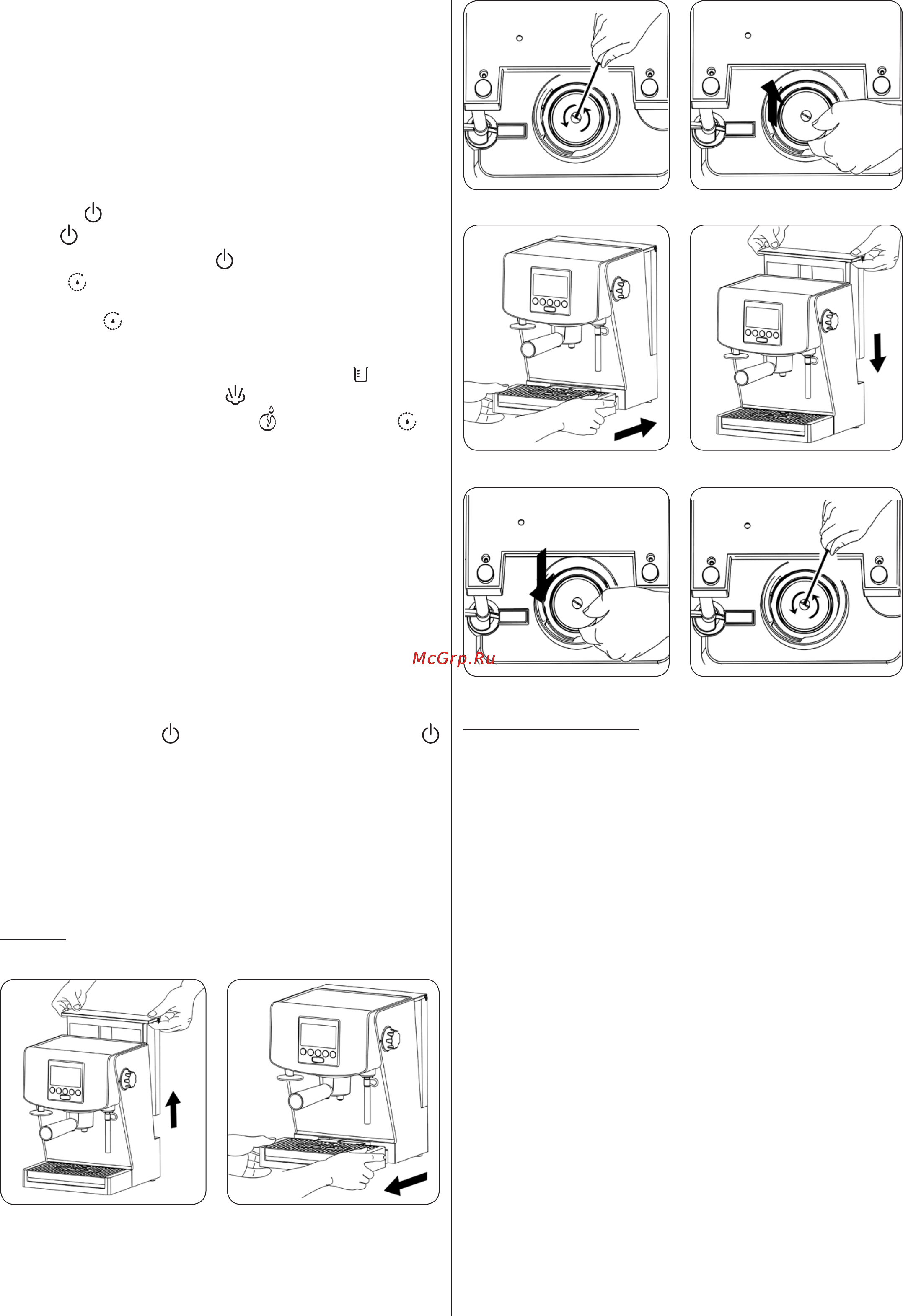 McGrp.Ru