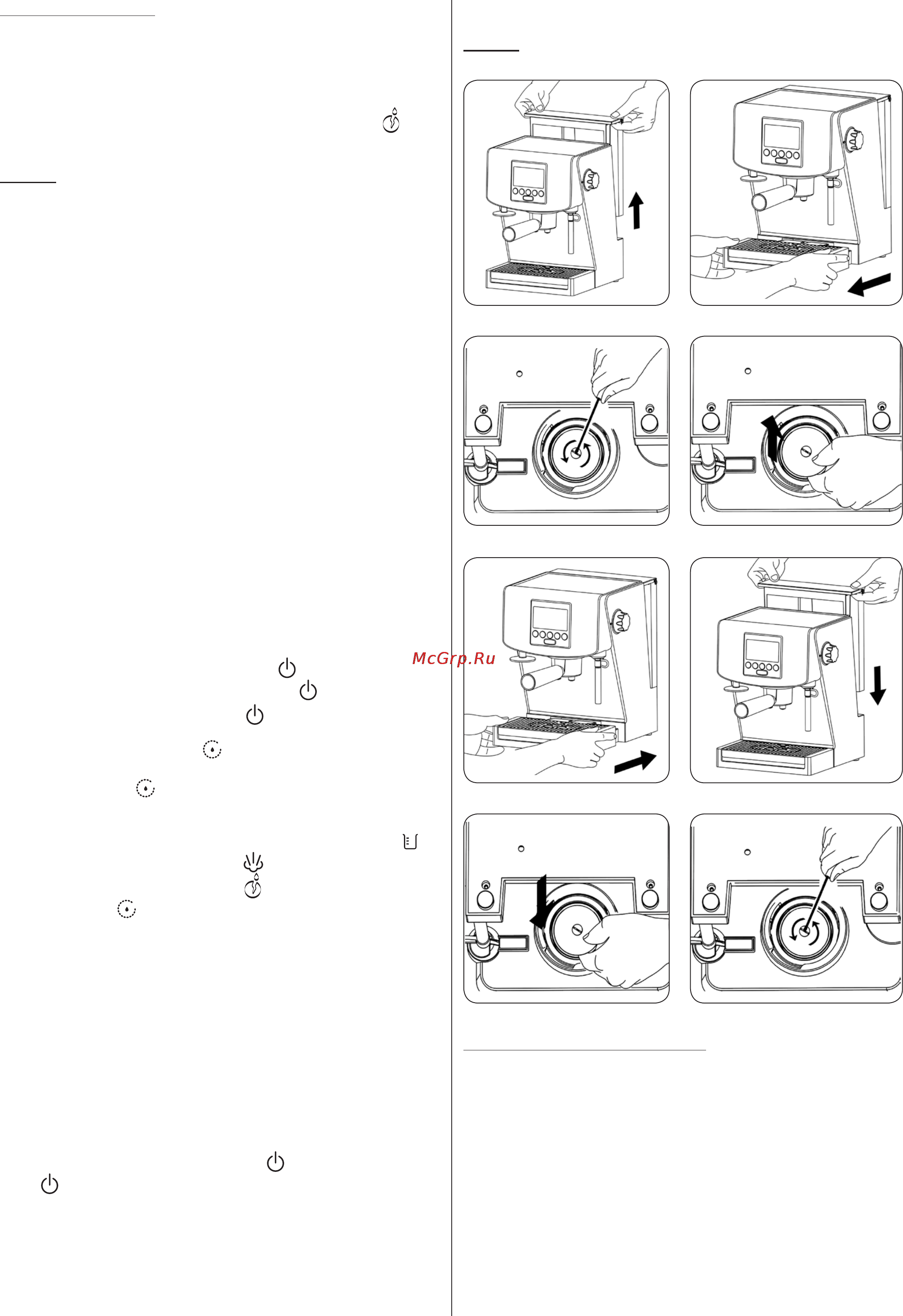 McGrp.Ru