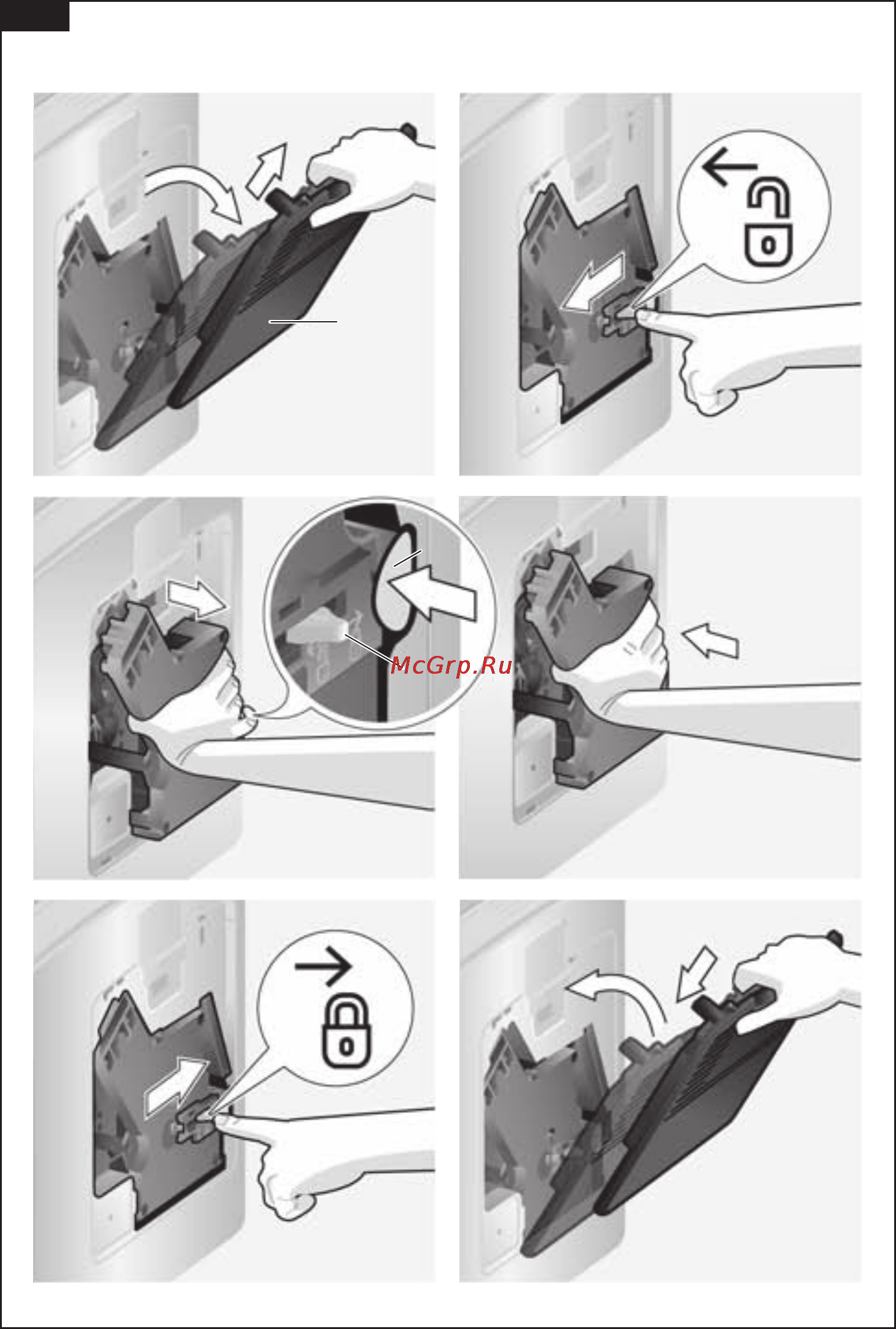 McGrp.Ru