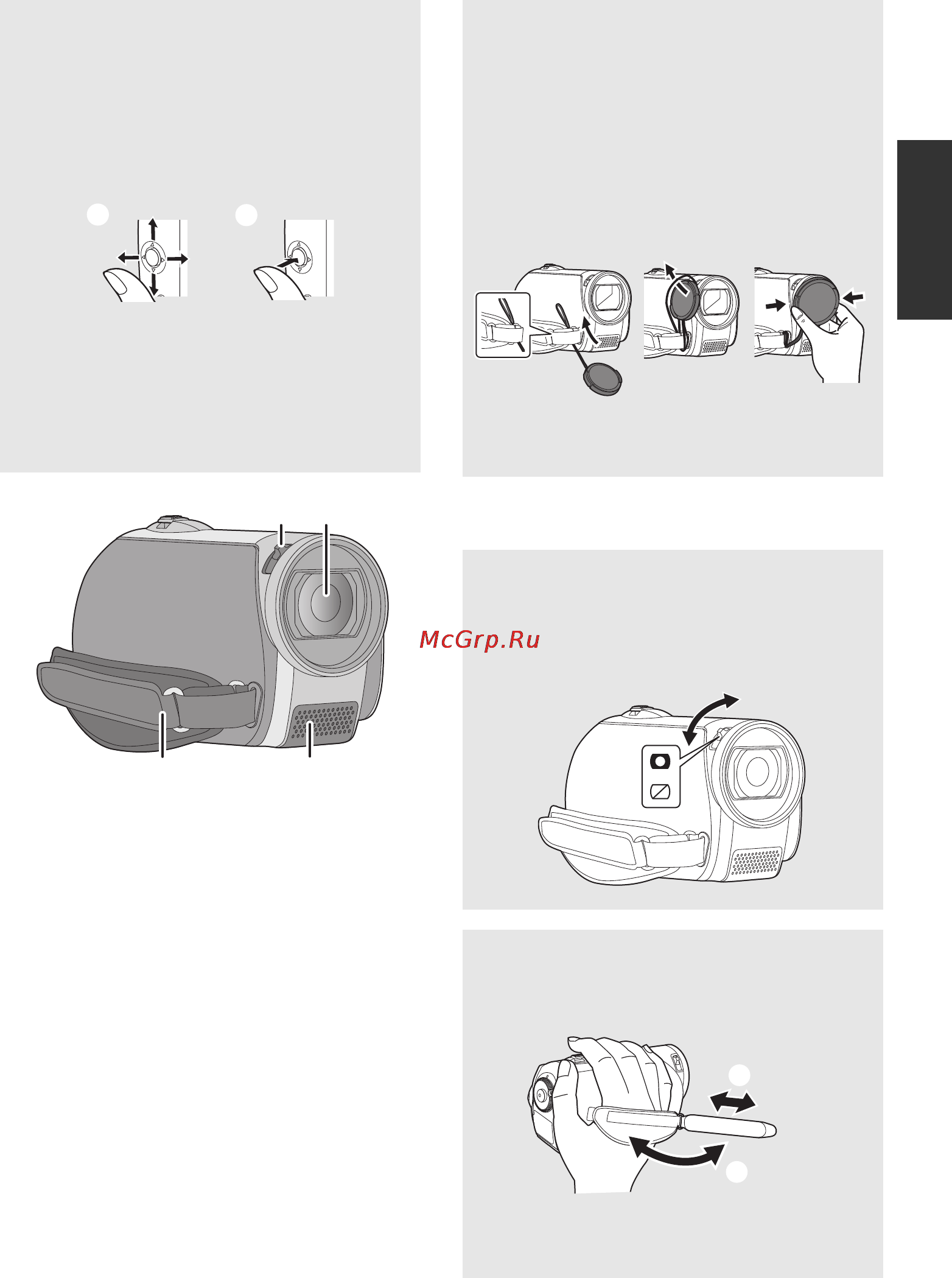 McGrp.Ru