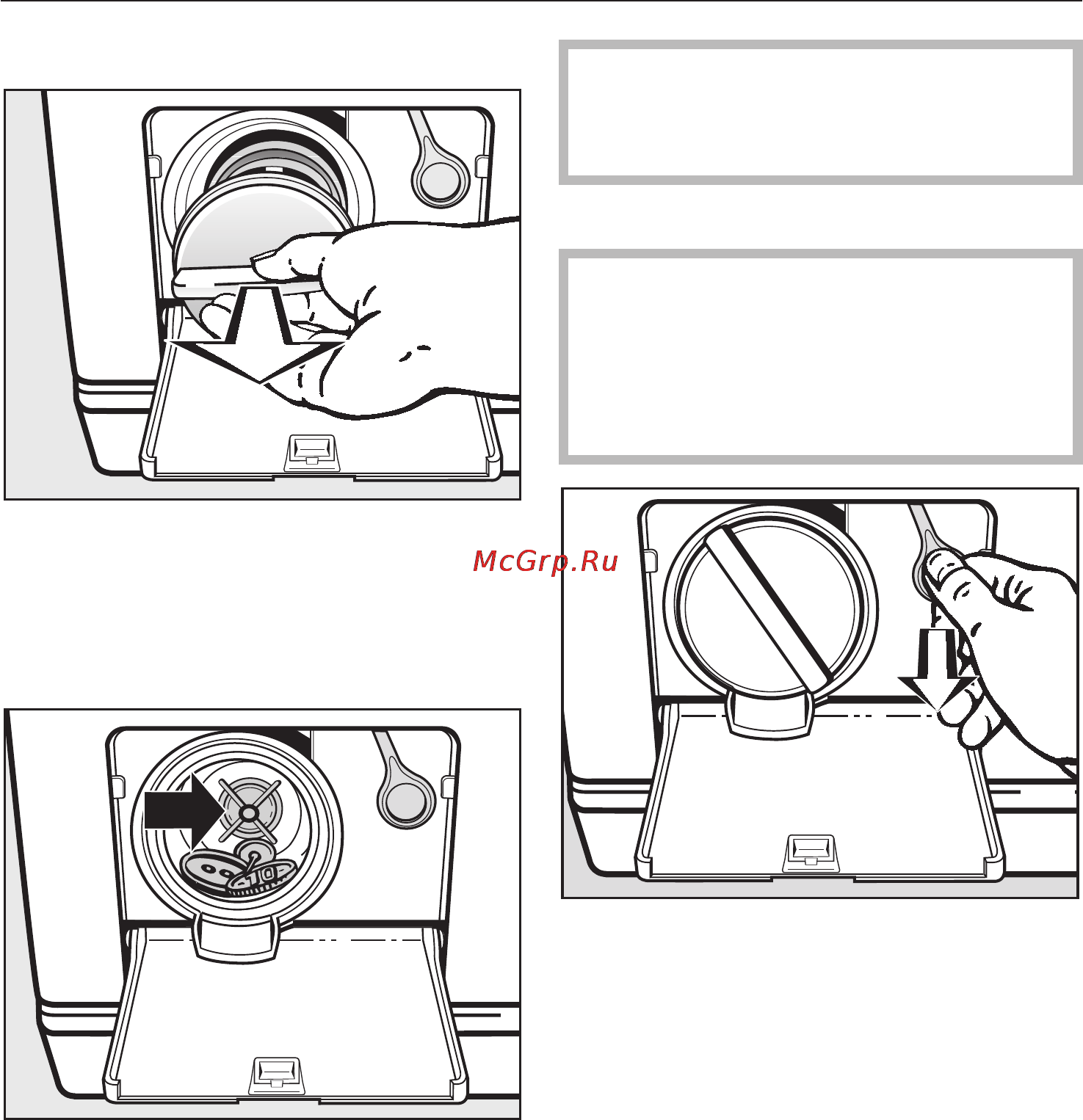 McGrp.Ru