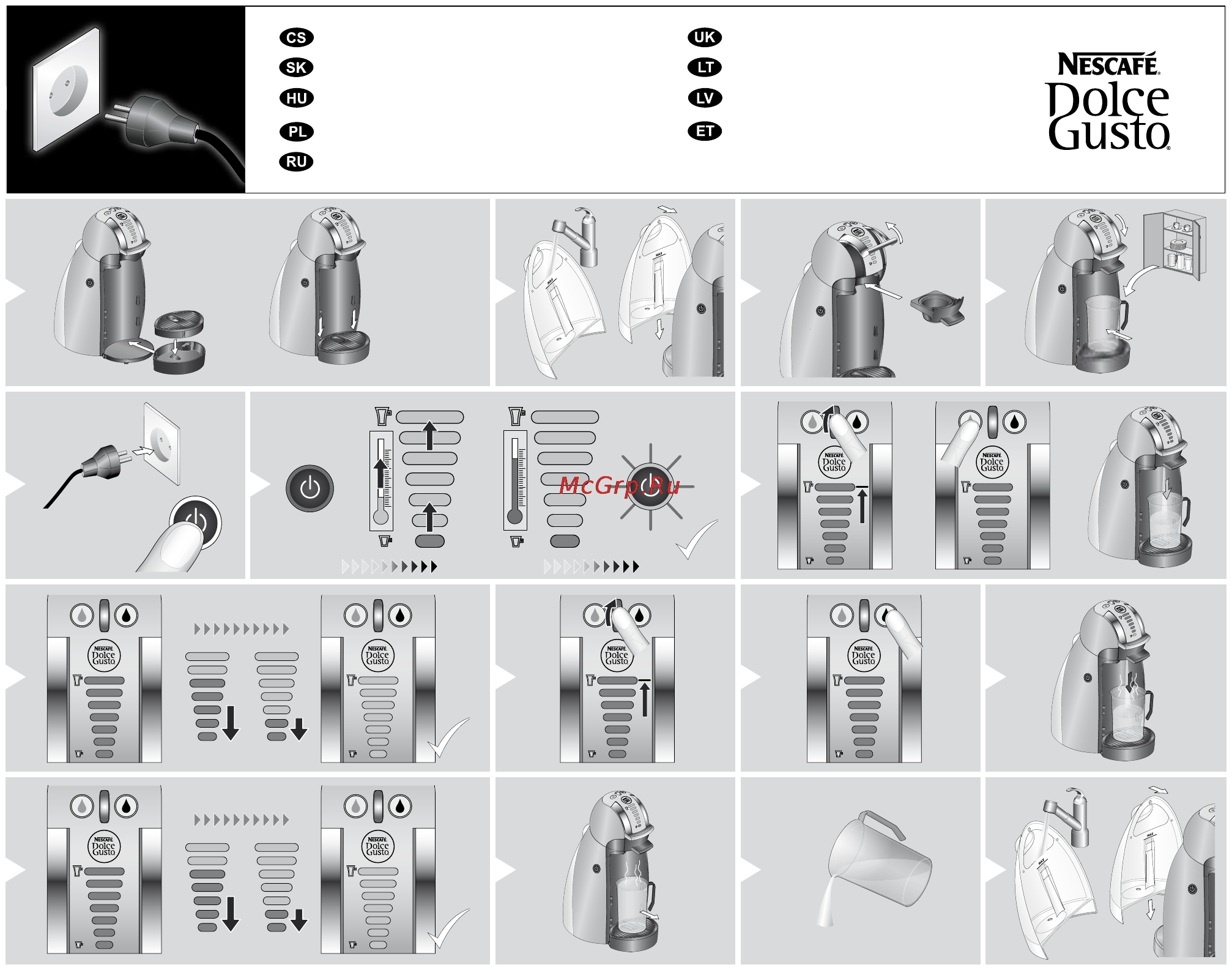 CS
SK
HU
PL
RU

UK
LT
LV
ET

NESCAFÉ
Dolce
Gusto

MAX

MAX

McGrp.Ru

NESCAFÉ Dolce Gusto

NESCAFÉ Dolce Gusto

NESCAFÉ Dolce Gusto

NESCAFÉ Dolce Gusto

NESCAFÉ Dolce Gusto

NESCAFÉ Dolce Gusto

NESCAFÉ Dolce Gusto

NESCAFÉ Dolce Gusto

MAX

MAX