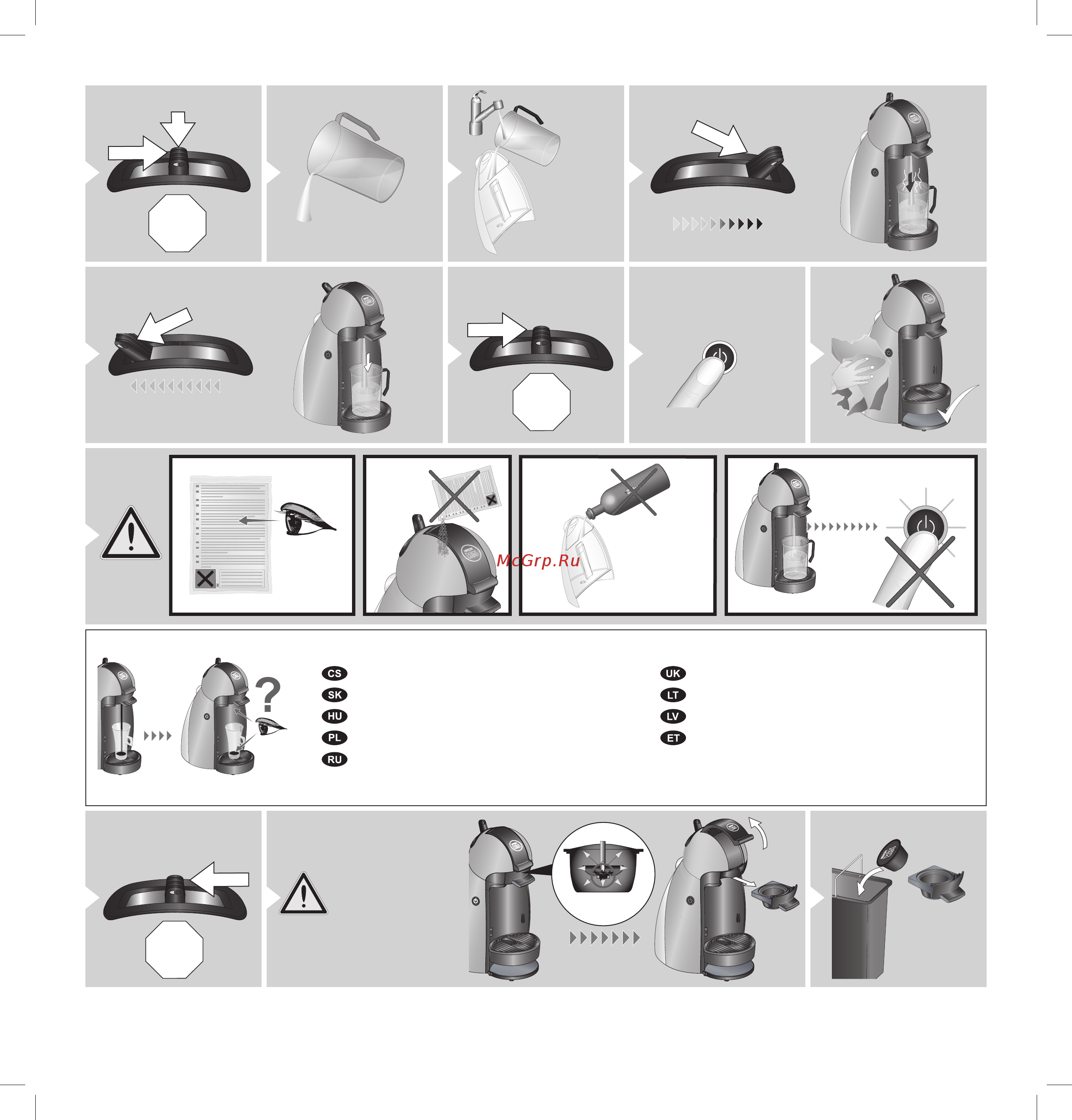 McGrp.Ru

CS
SK
HU
PL
RU

UK
LT
LV
ET