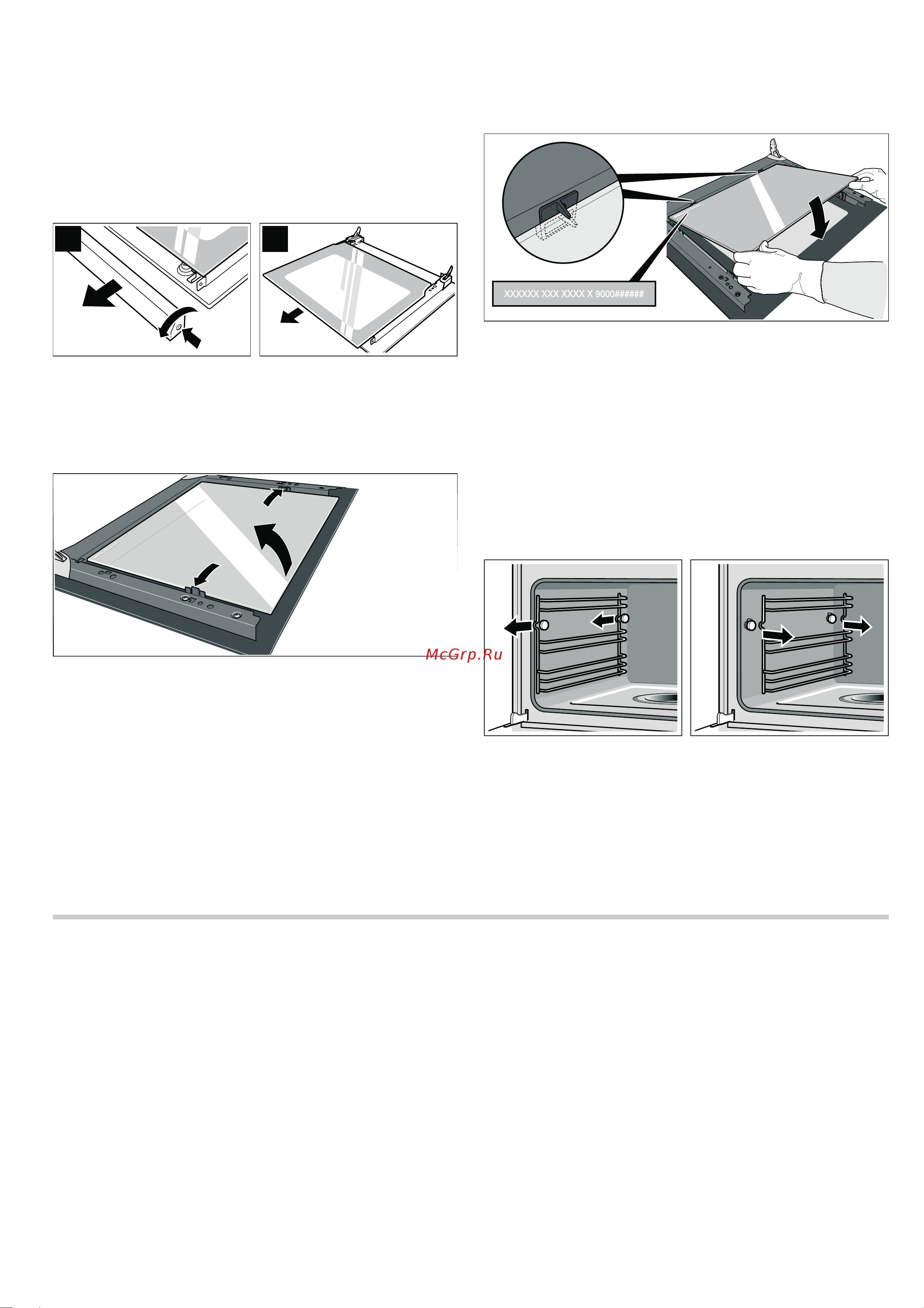 XXXXXX XXX XXXX X 9000######

McGrp.Ru