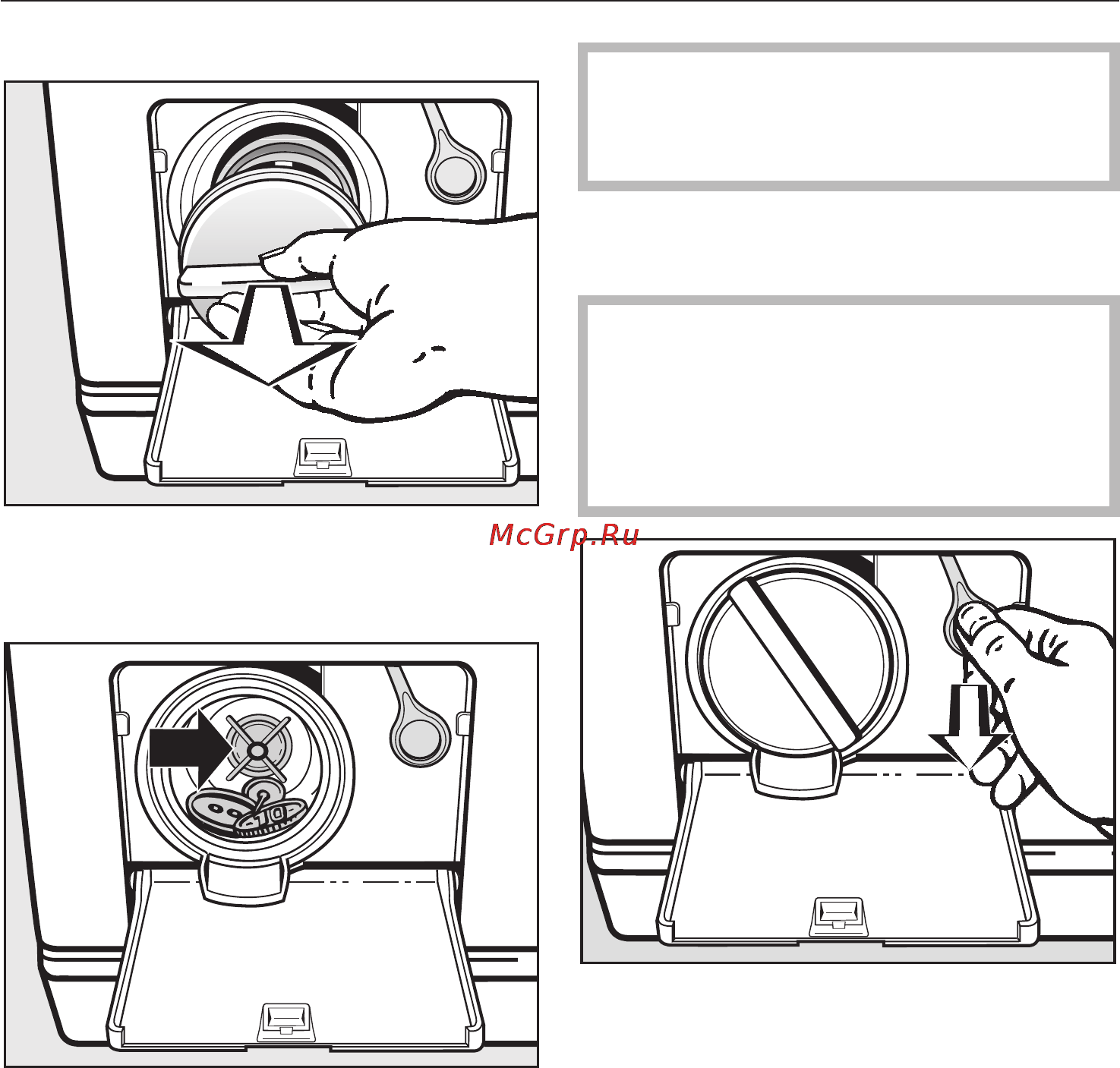 McGrp.Ru