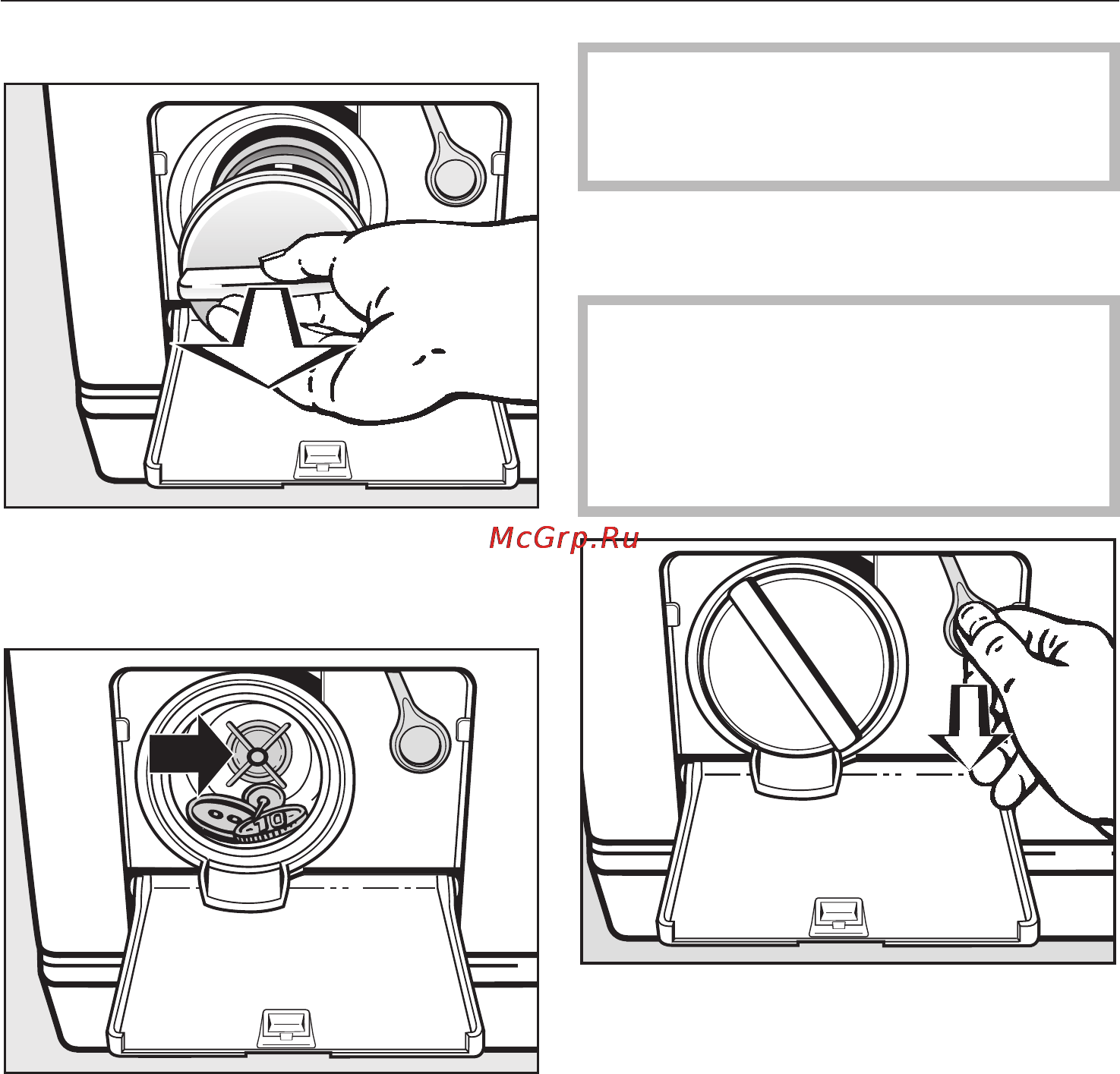 McGrp.Ru