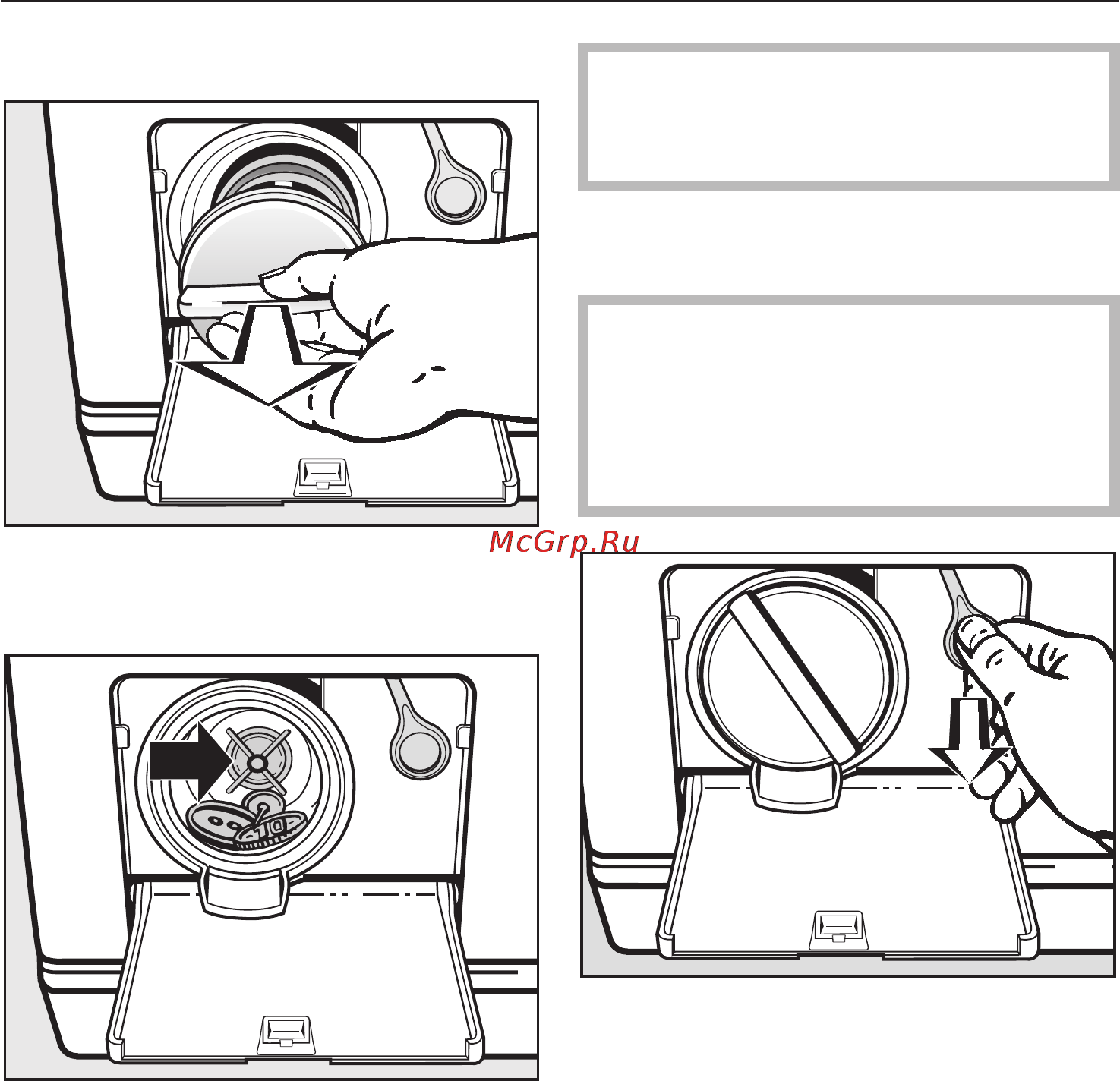 McGrp.Ru