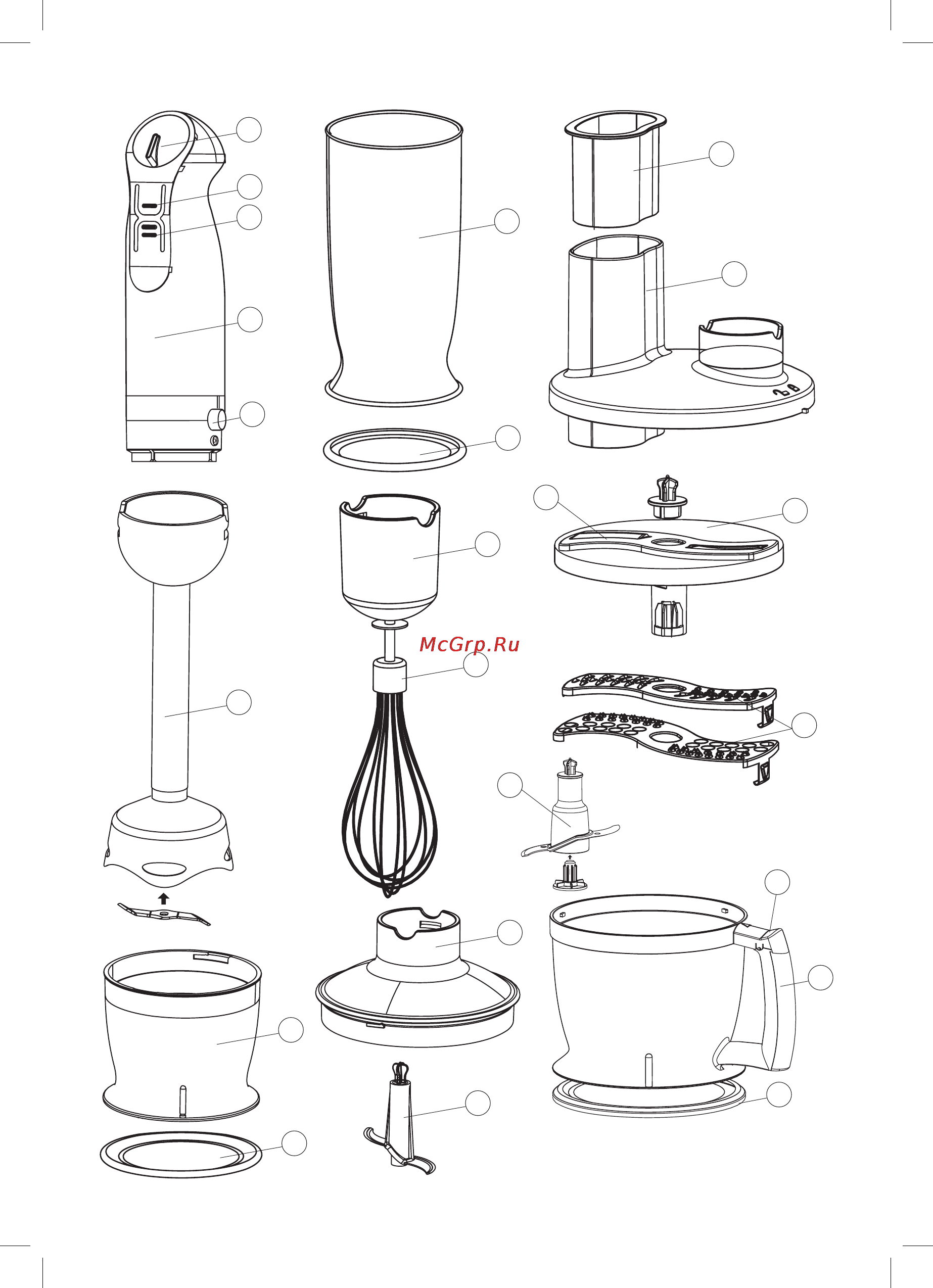 McGrp.Ru