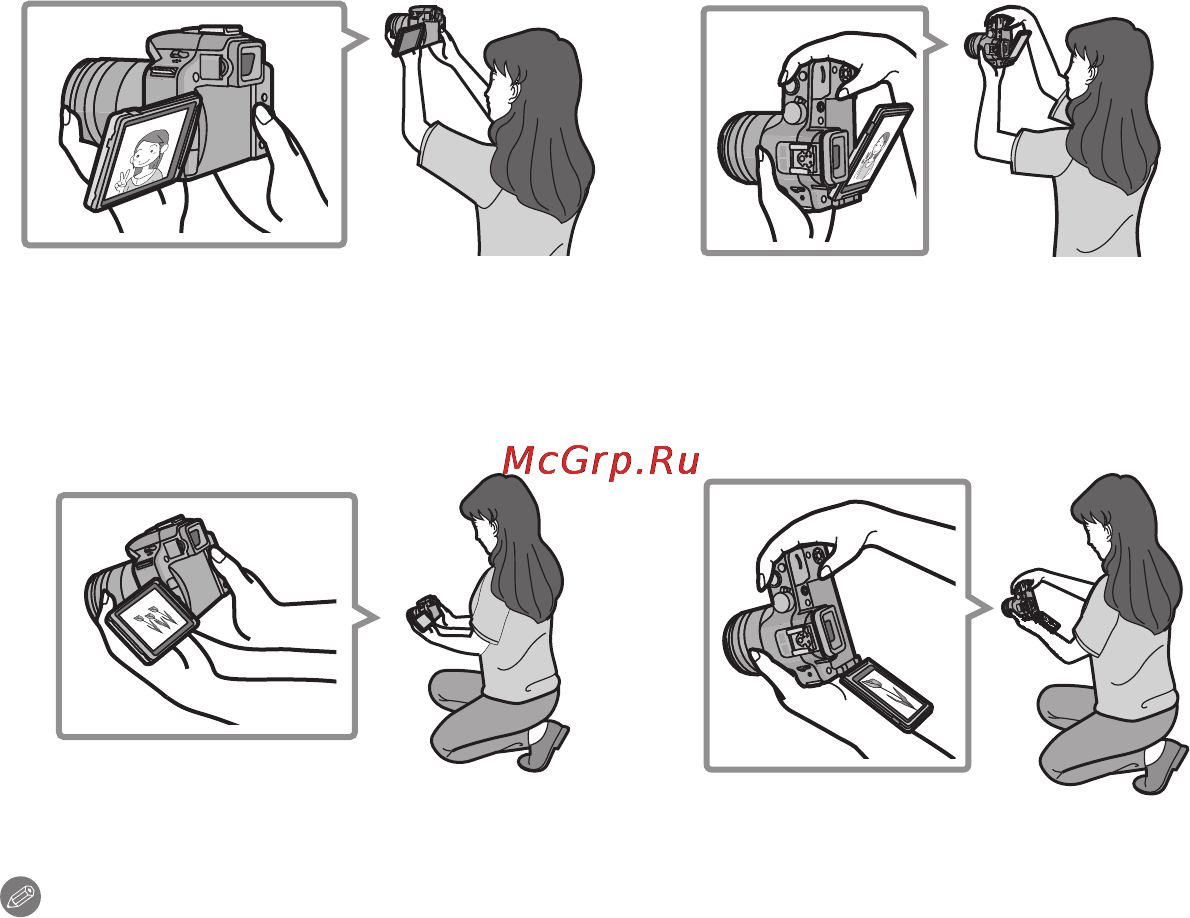 McGrp.Ru