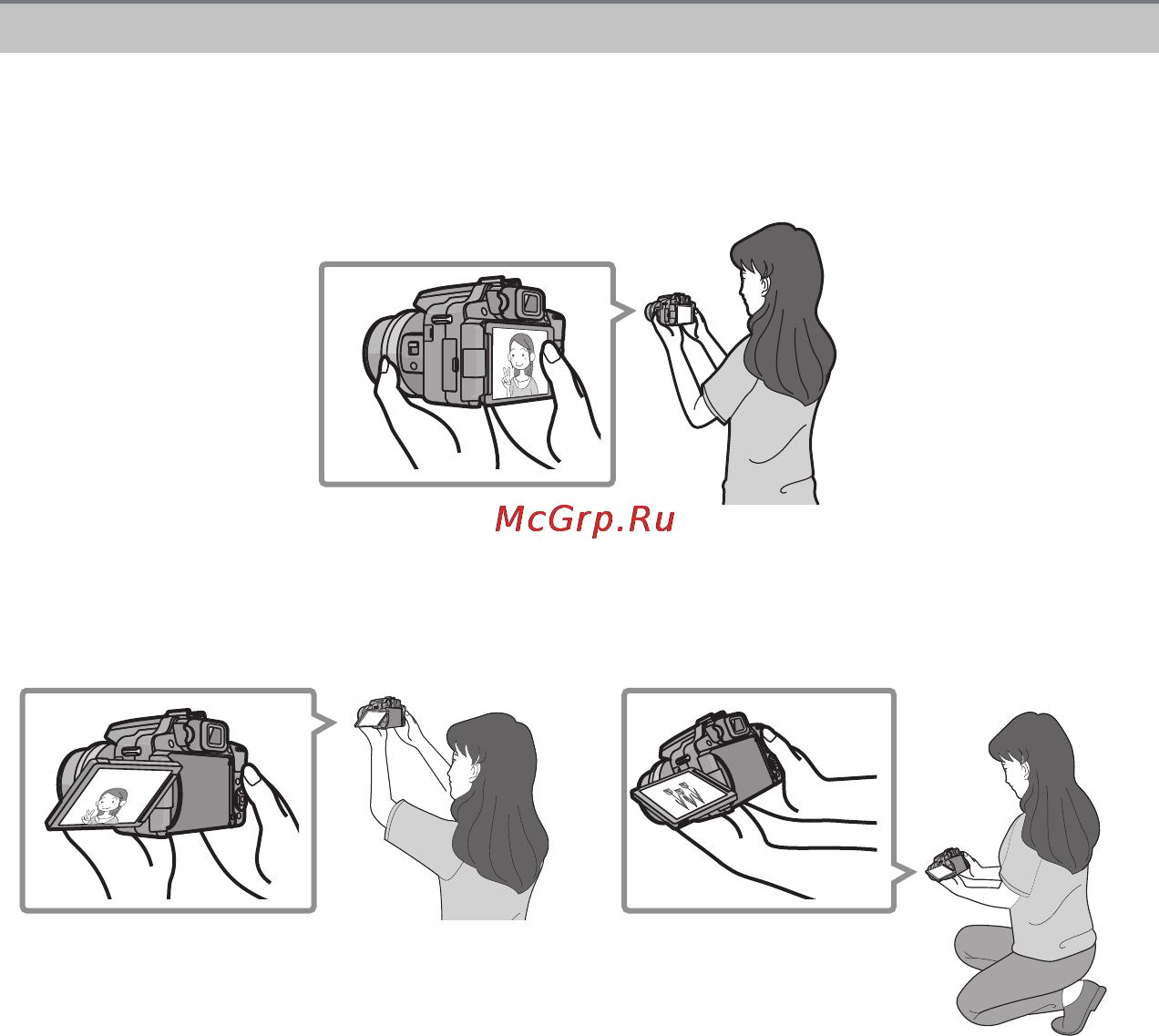 McGrp.Ru