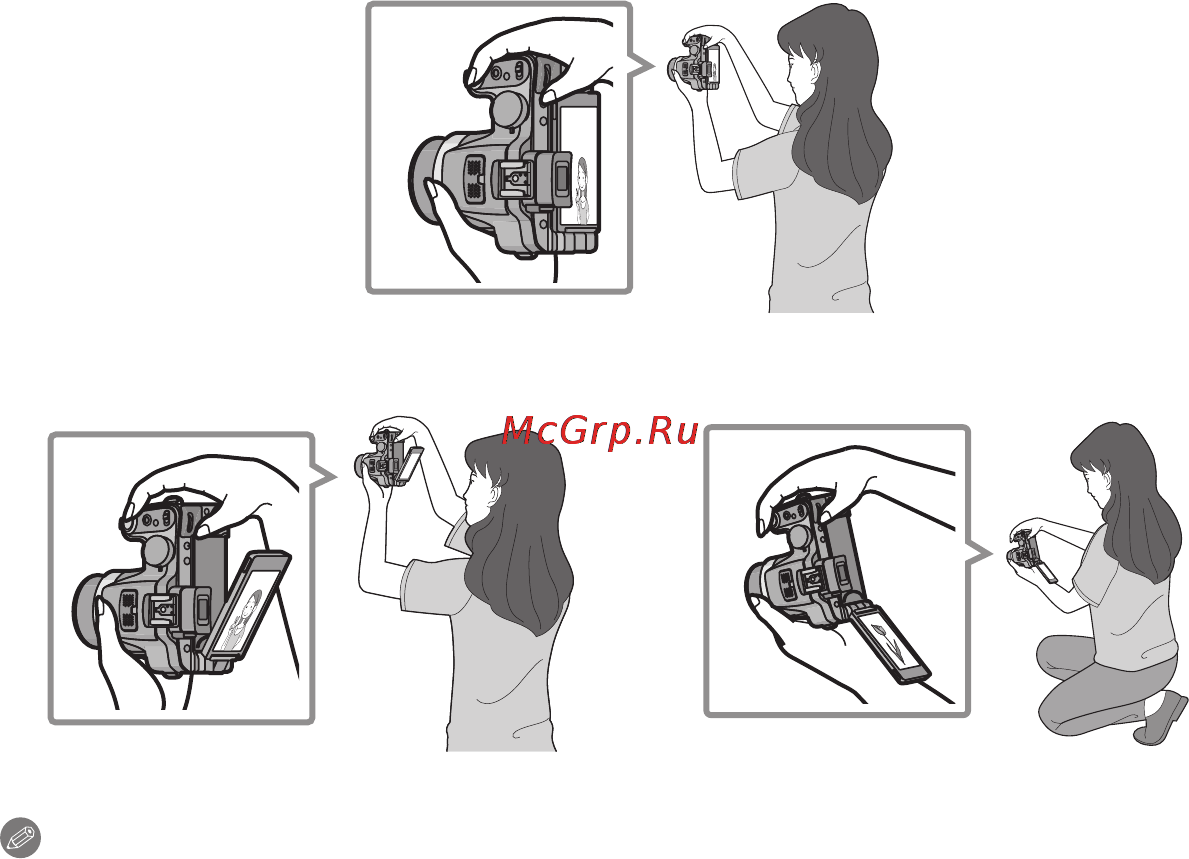 McGrp.Ru