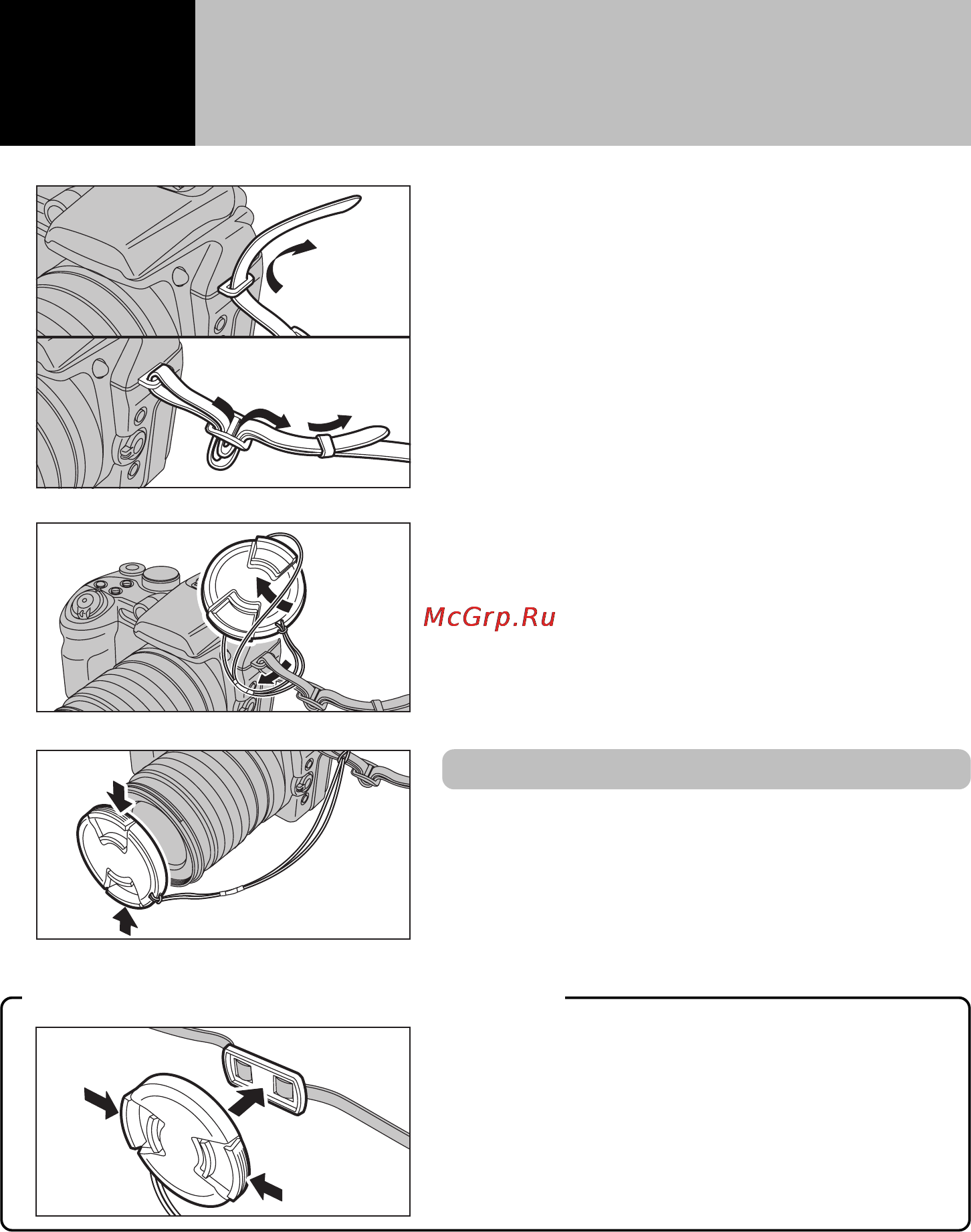 McGrp.Ru