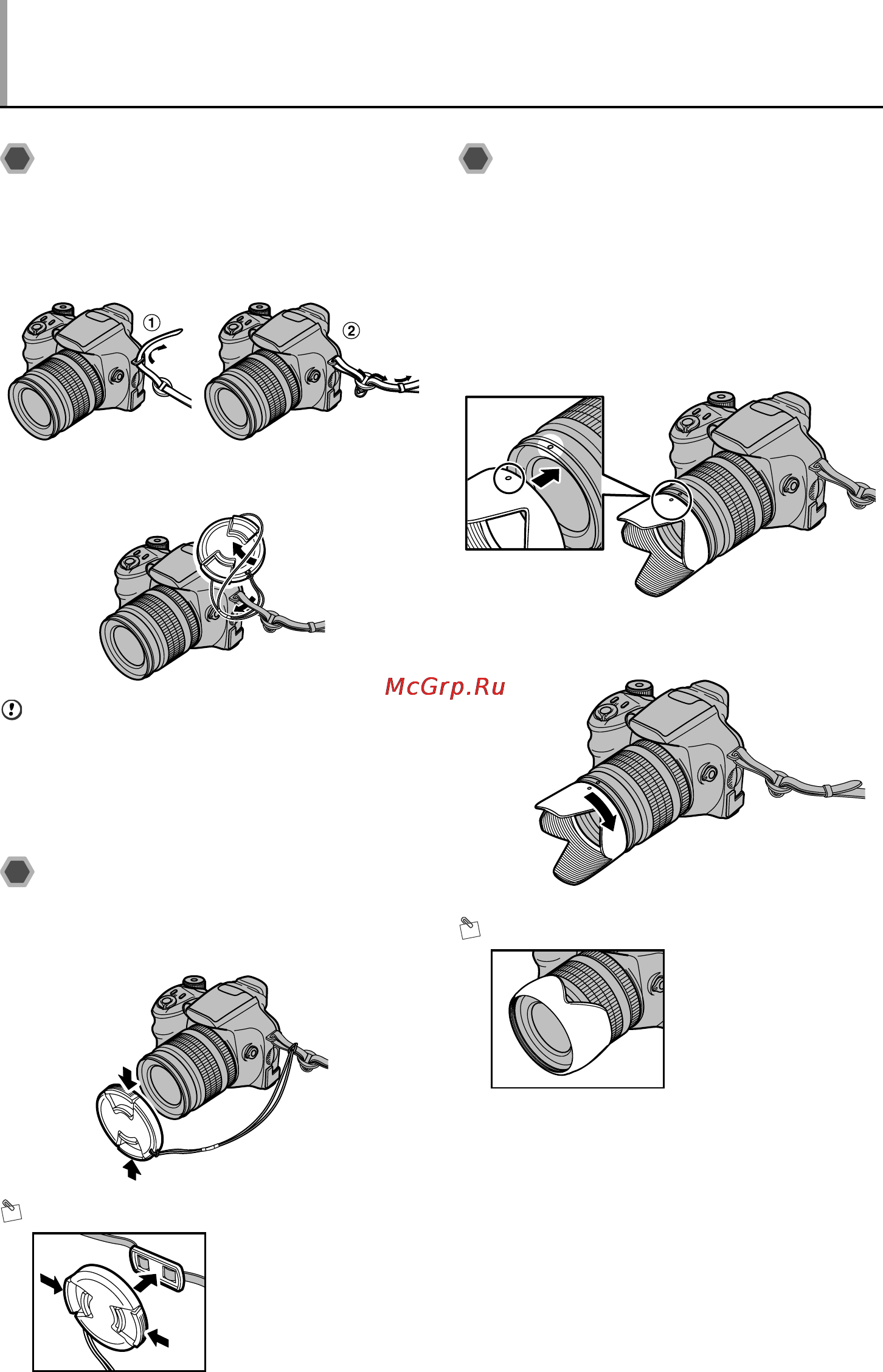 ①

②

McGrp.Ru