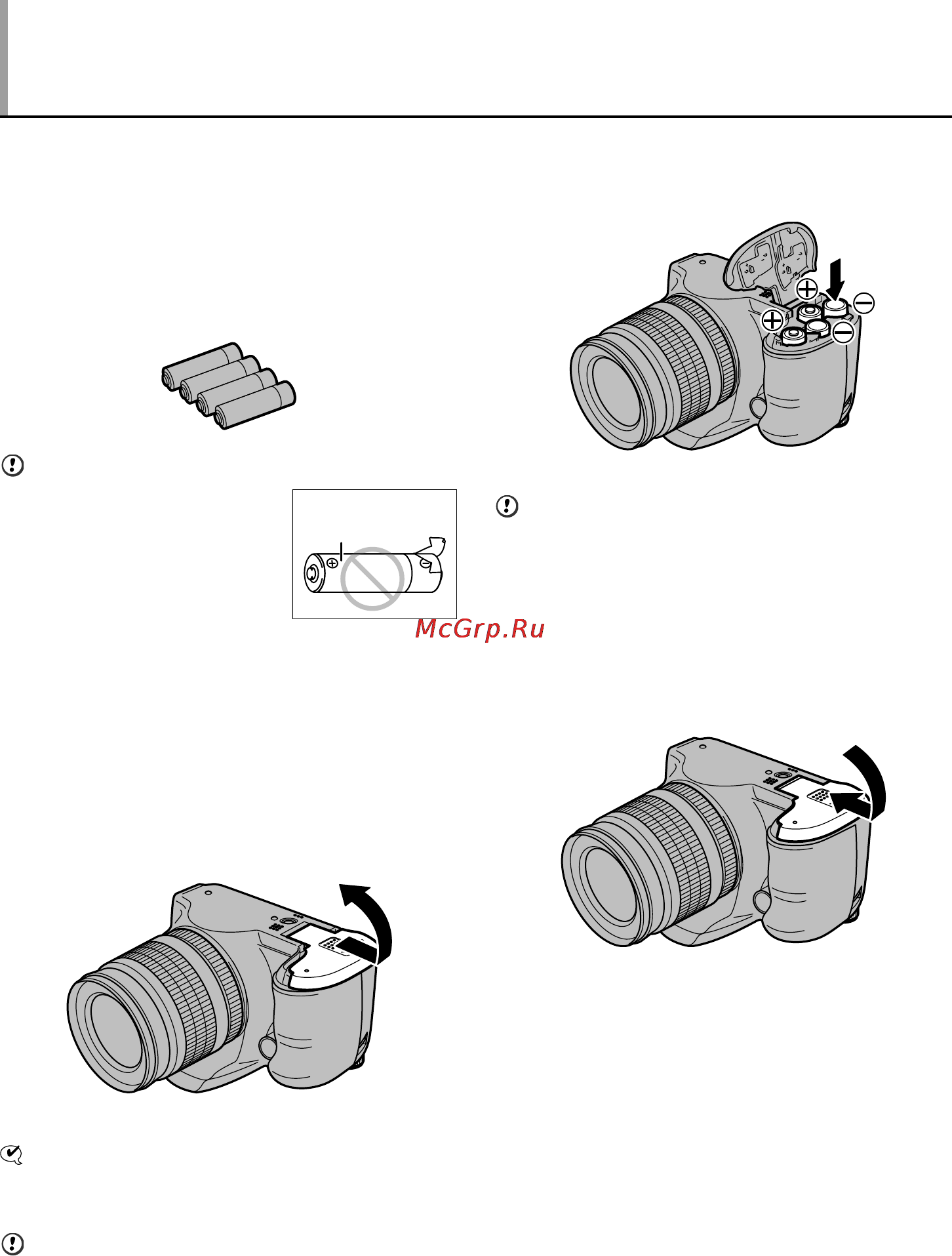 McGrp.Ru