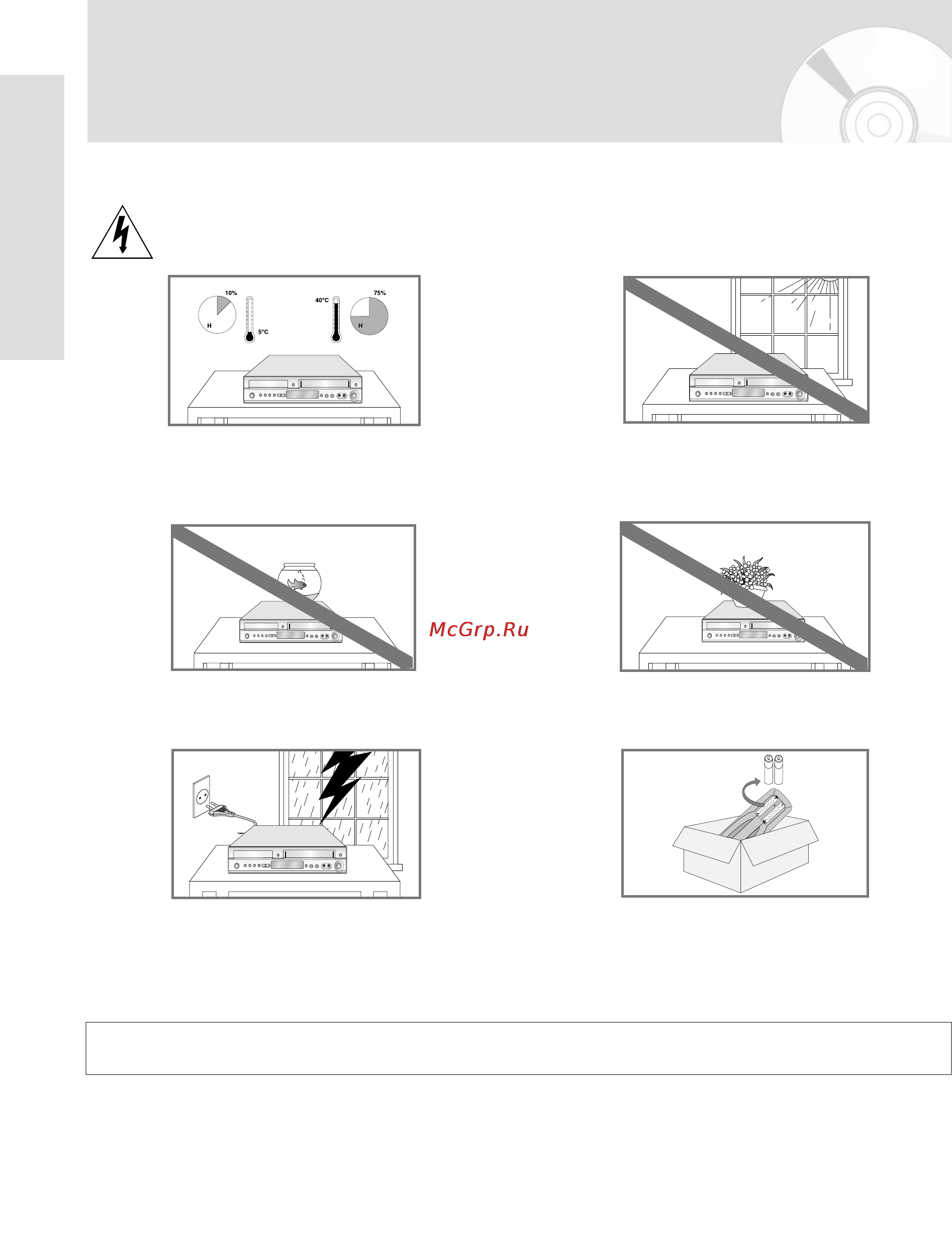 10%

H

5°C

40°C

75%

H

McGrp.Ru