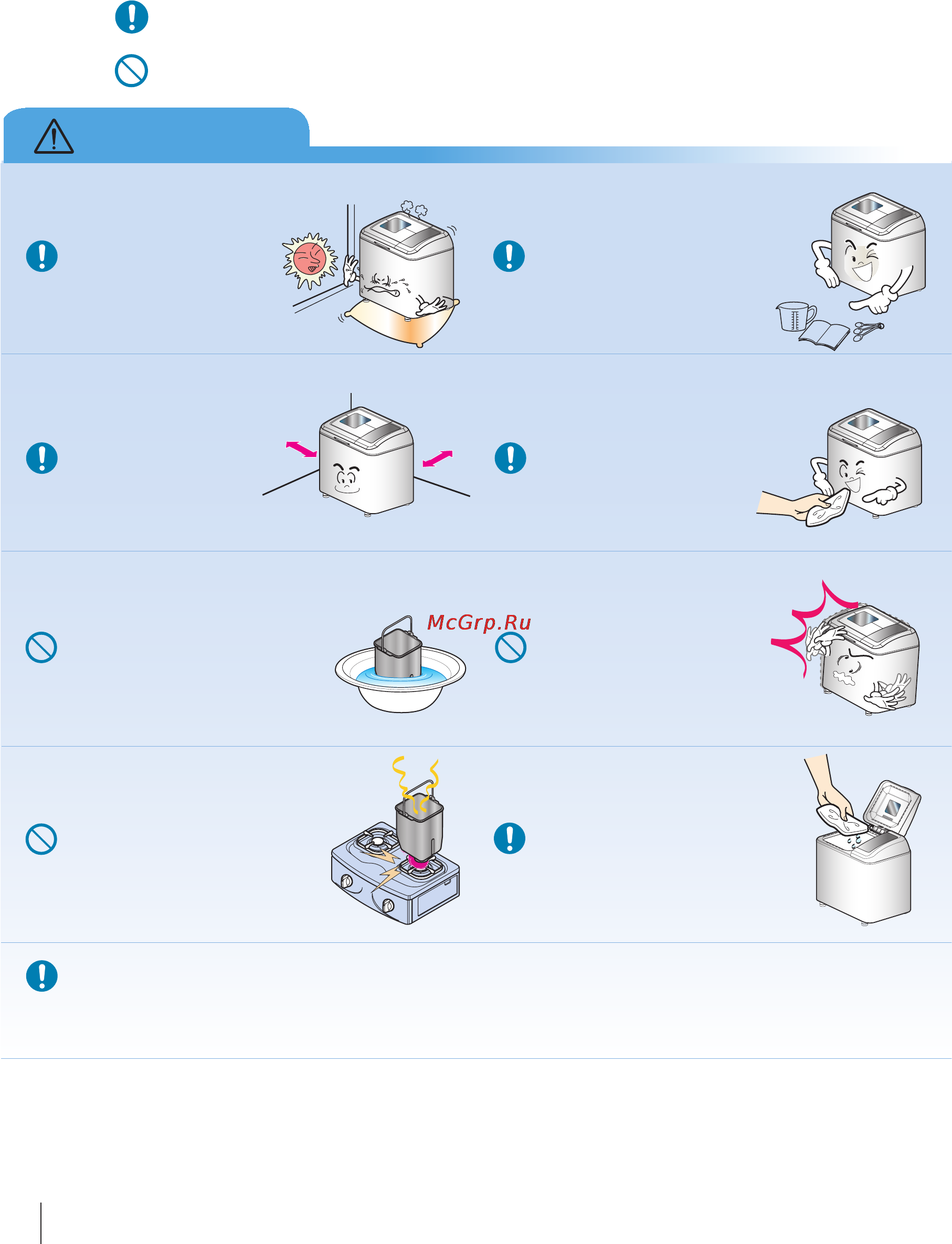 McGrp.Ru