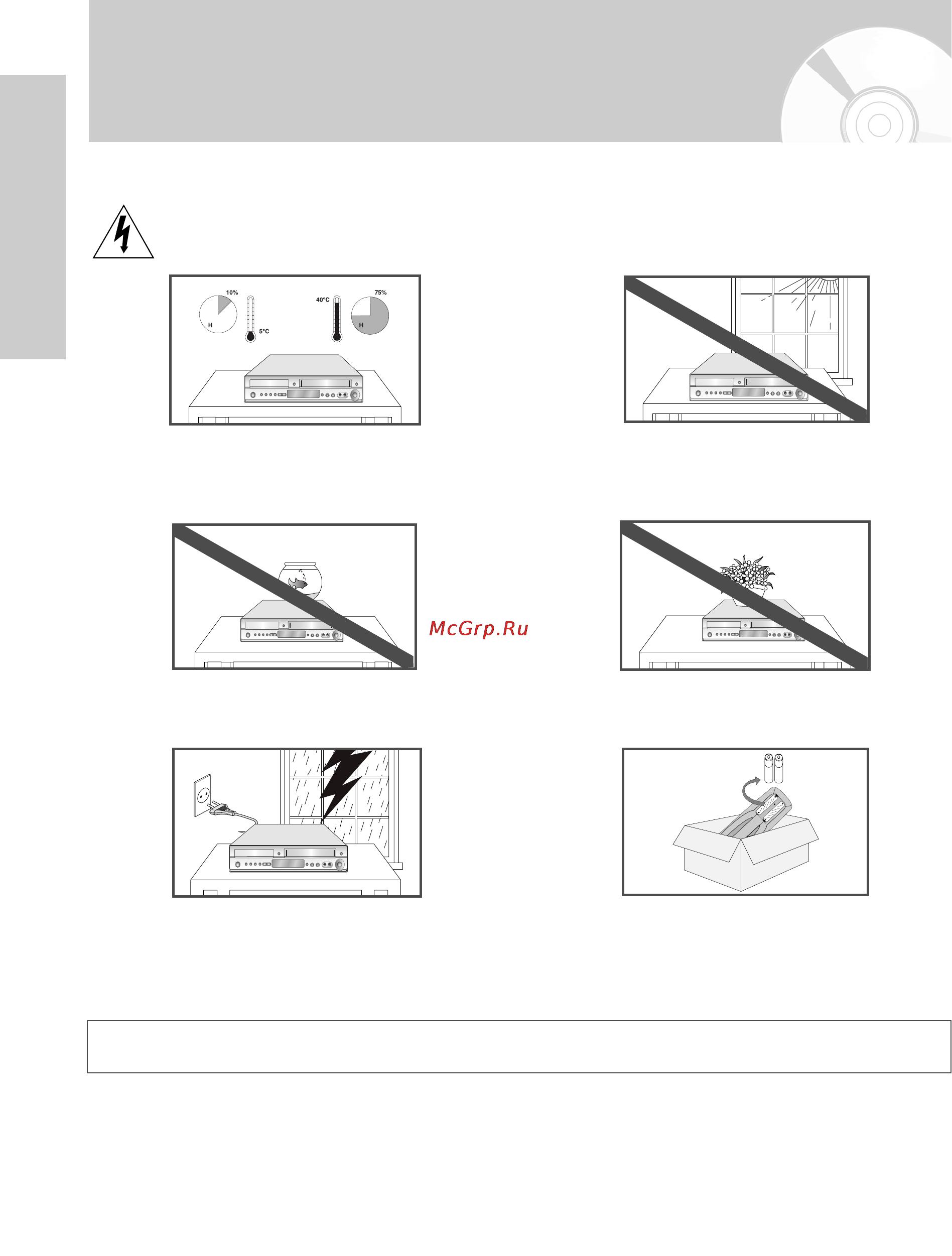 10%

H

5°C

40°C

75%

H

McGrp.Ru