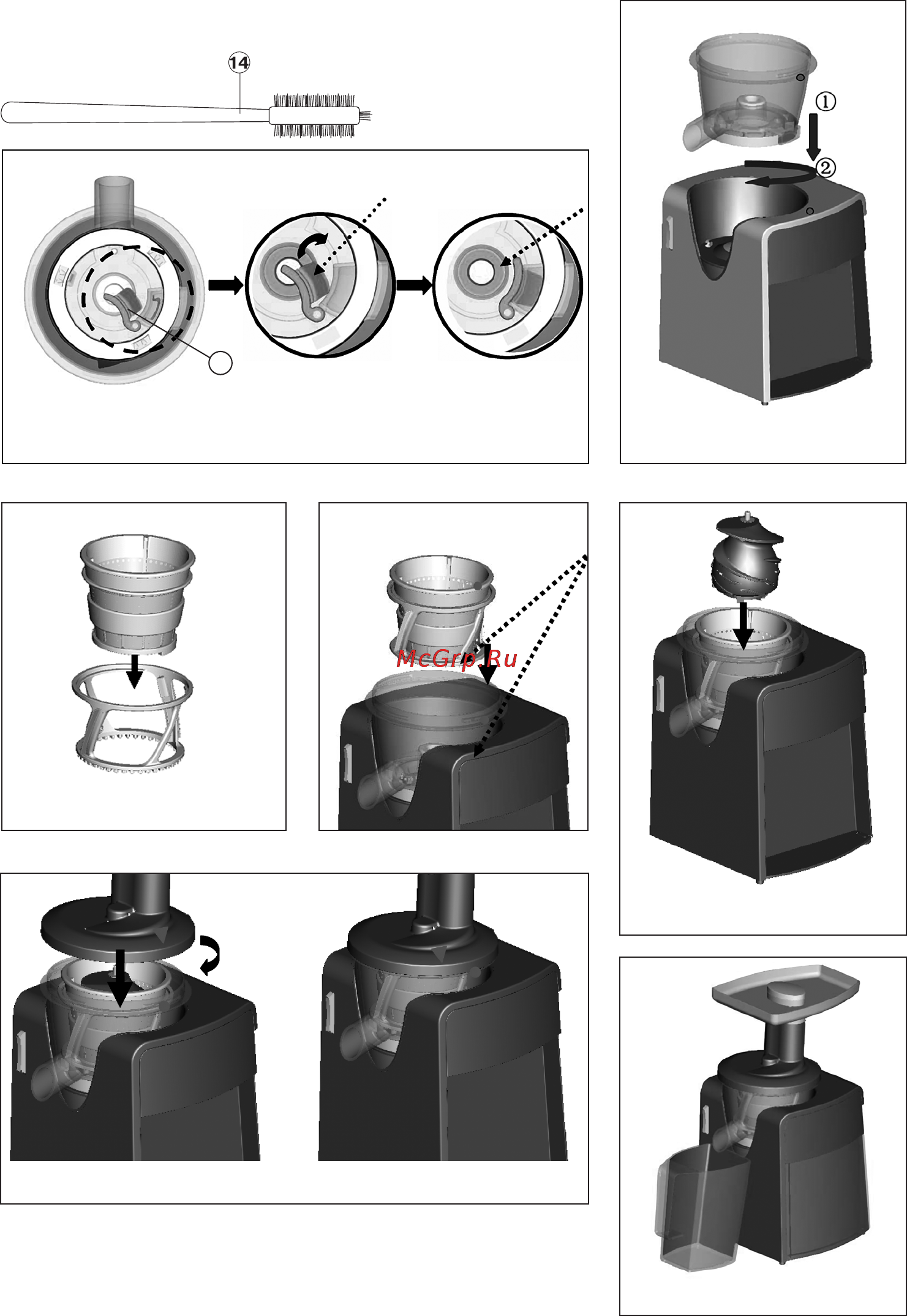 14

①

②

McGrp.Ru