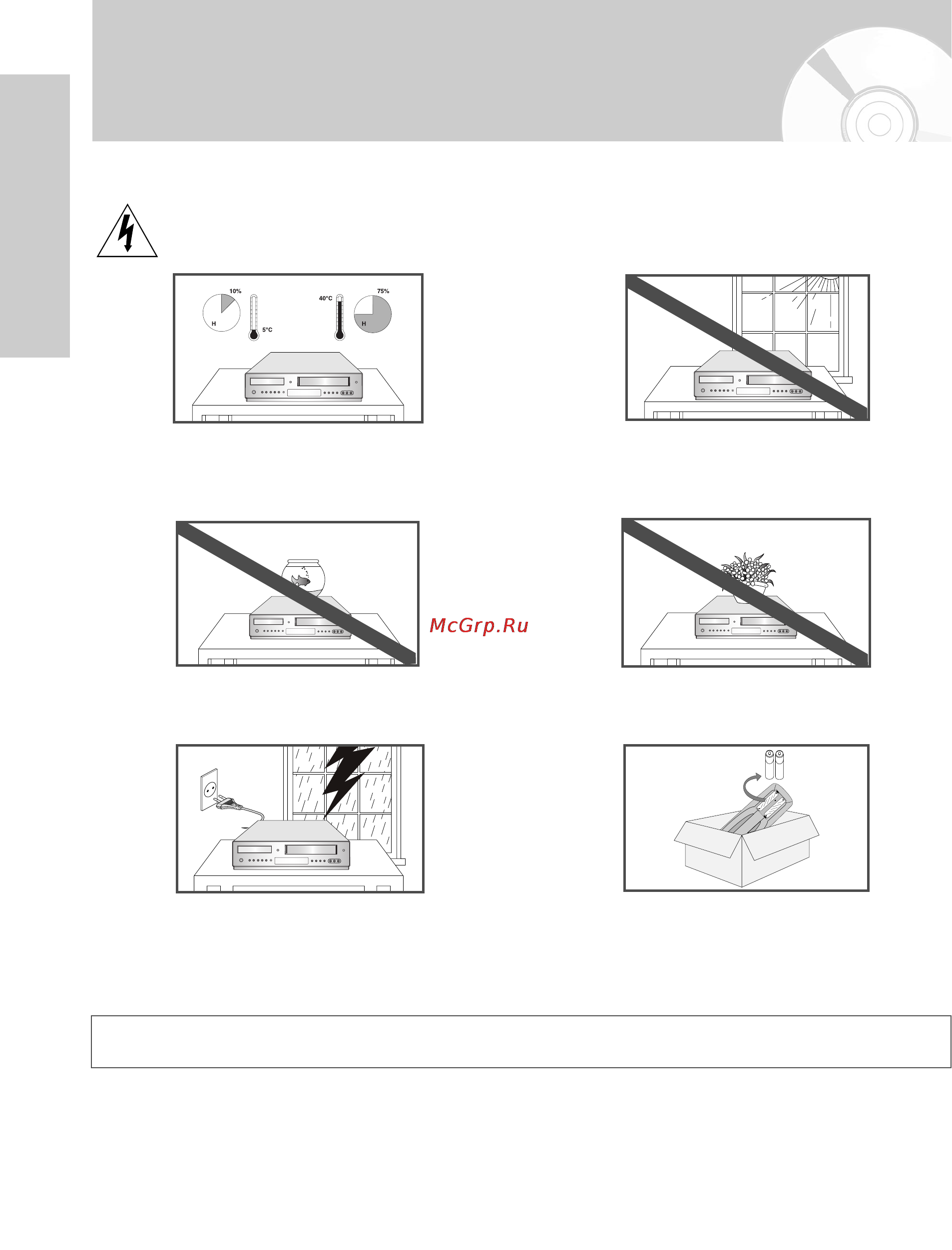 10%

H

5°C

40°C

75%

H

McGrp.Ru