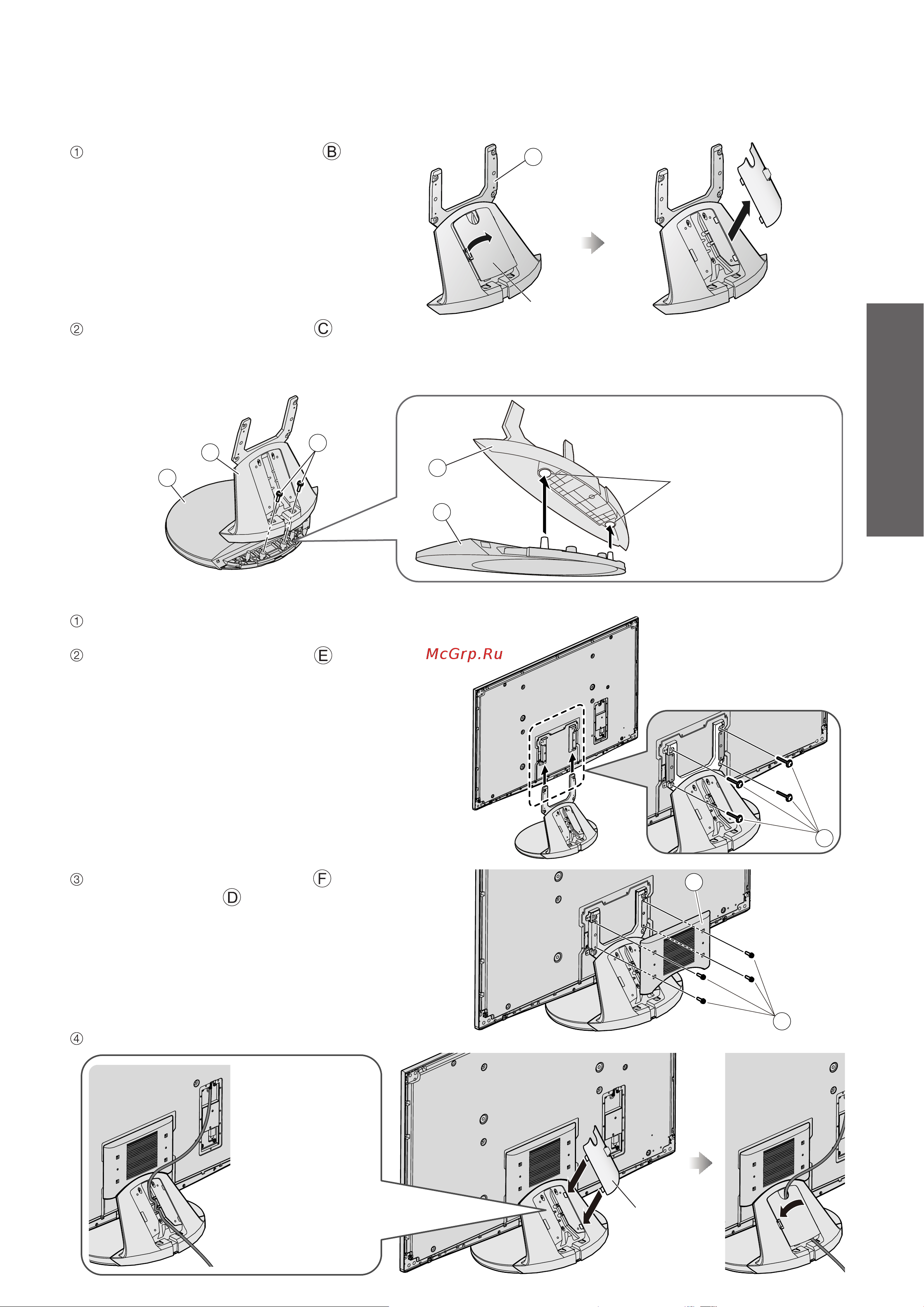 ① Ⓑ

② Ⓒ

① 

② Ⓔ

McGrp.Ru

③ Ⓕ Ⓓ

④