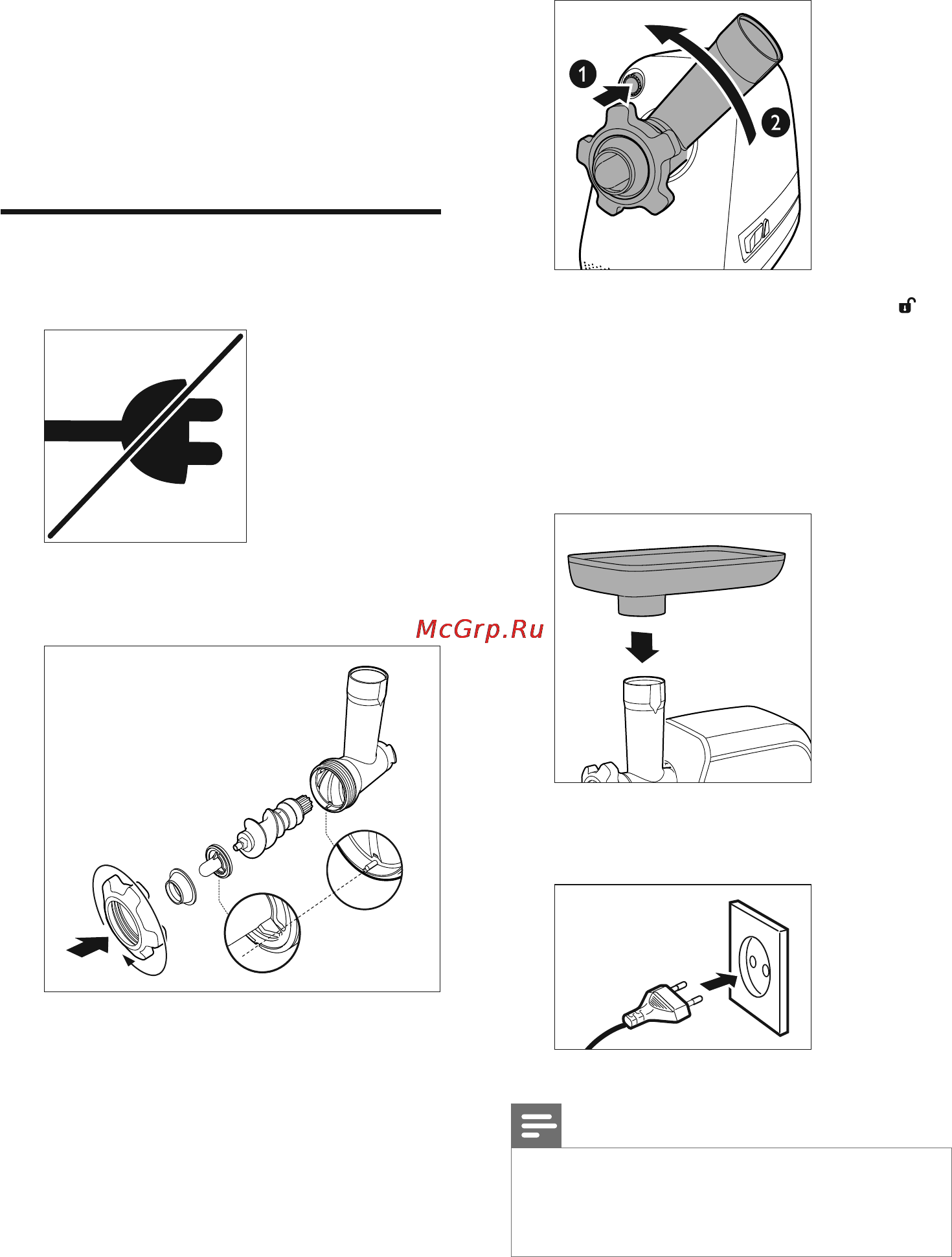 1

2

McGrp.Ru