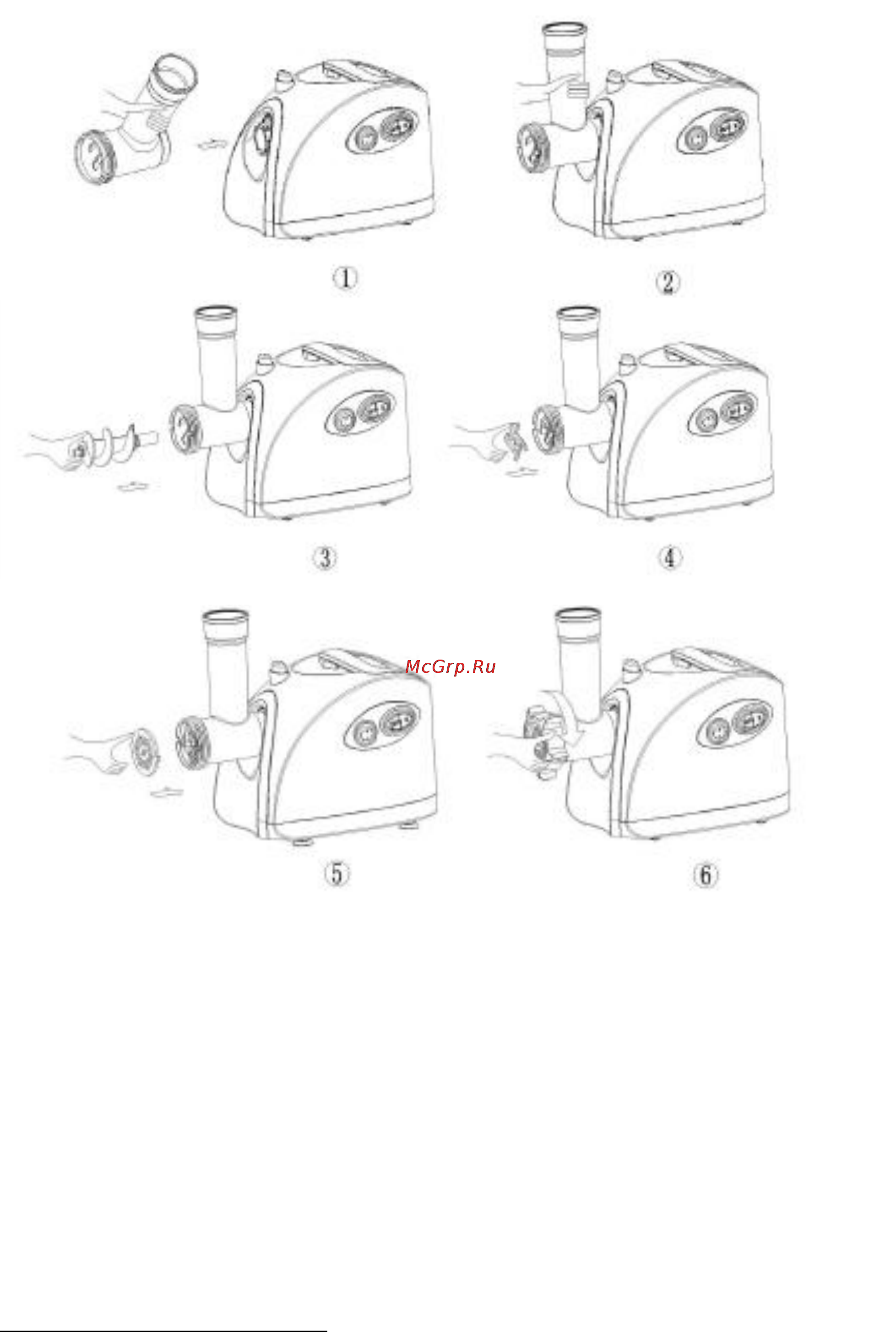 ①

②

③

④

McGrp.Ru

⑤

⑥