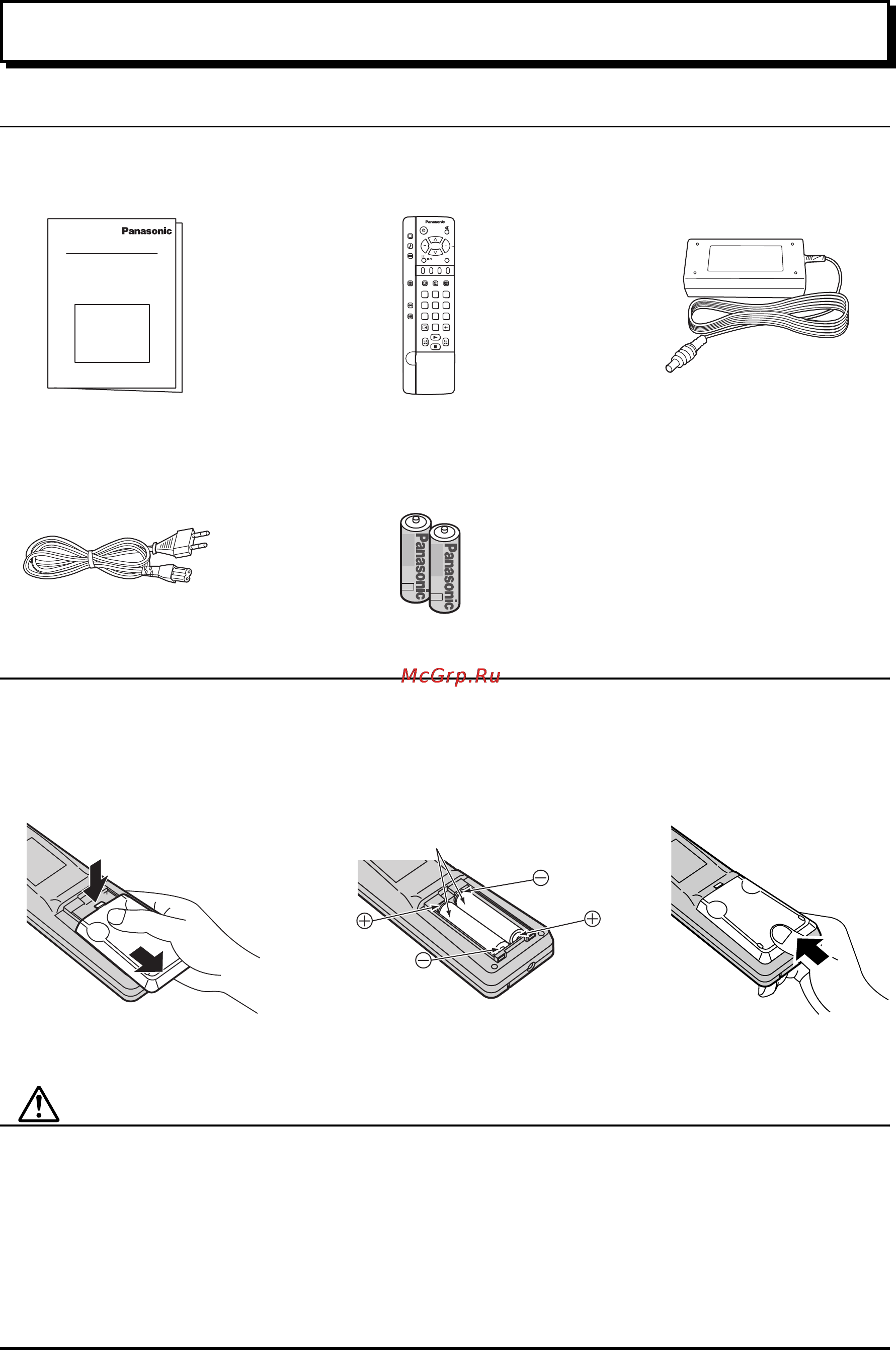 Panasonic

Panasonic

Panasonic

Panasonic

McGrp.Ru