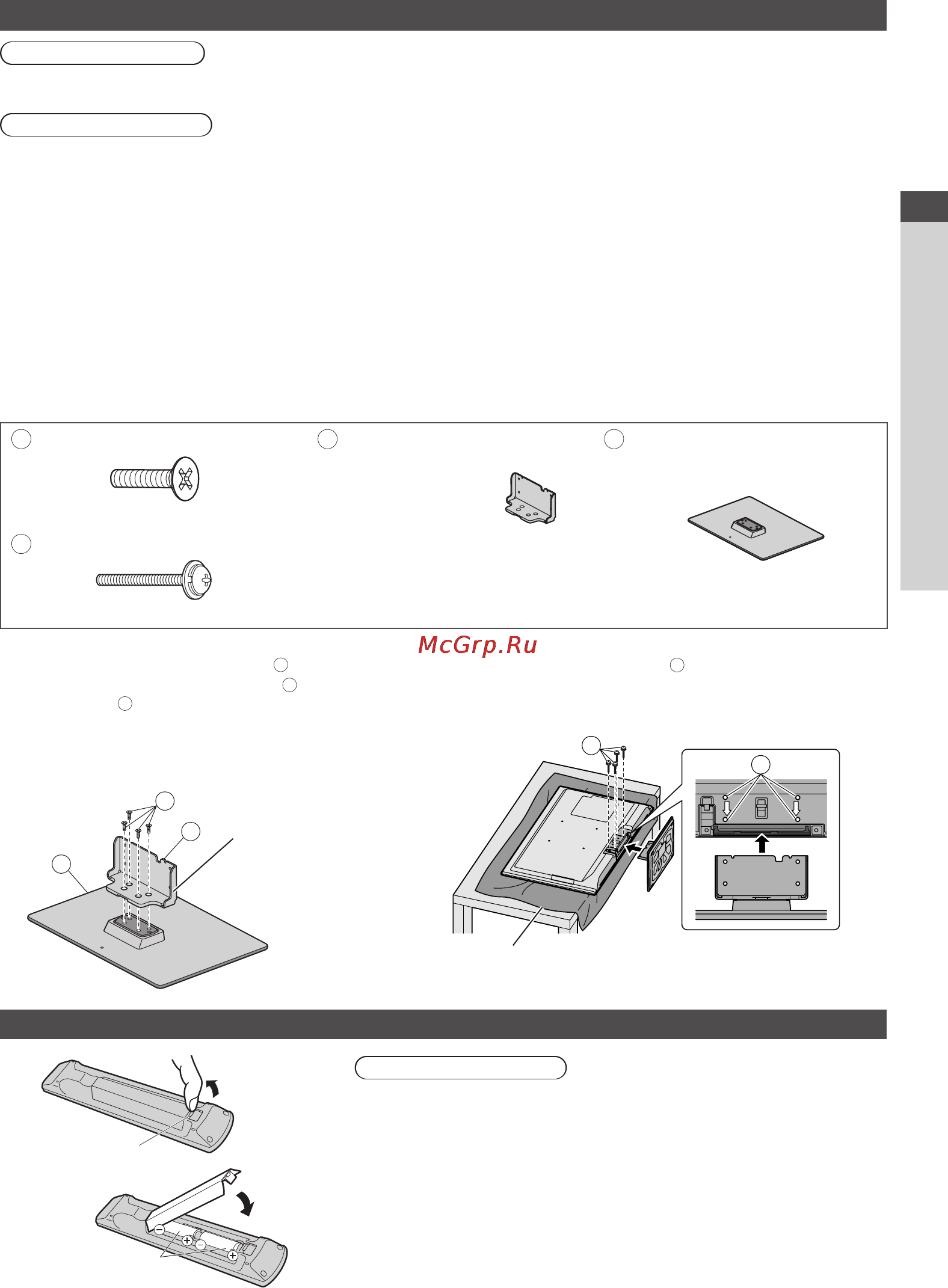 McGrp.Ru