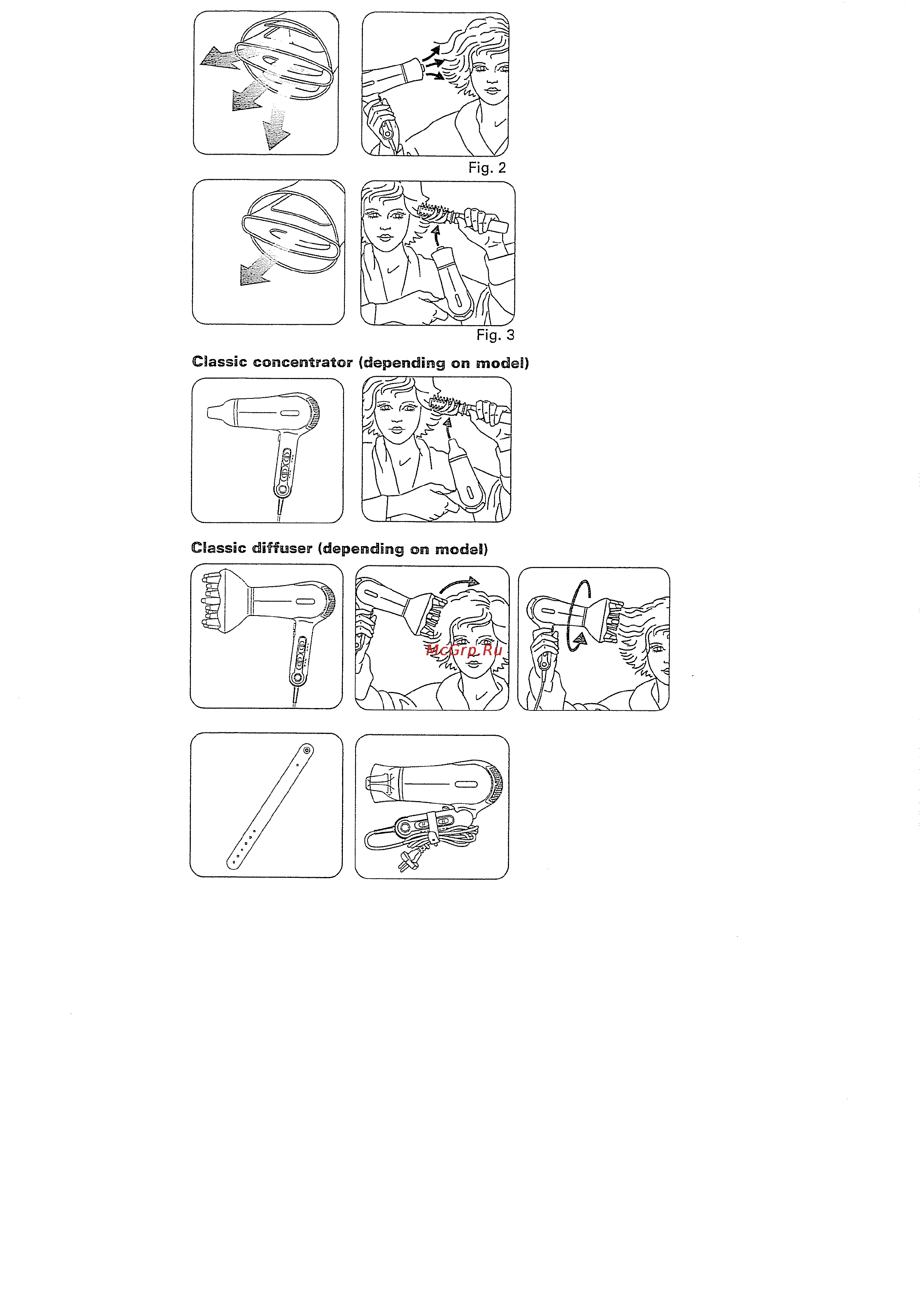 Fig. 2

Fig. 3

Classic concentrator (depending on model)

Classic diffuser (depending on model)

McGrp.Ru