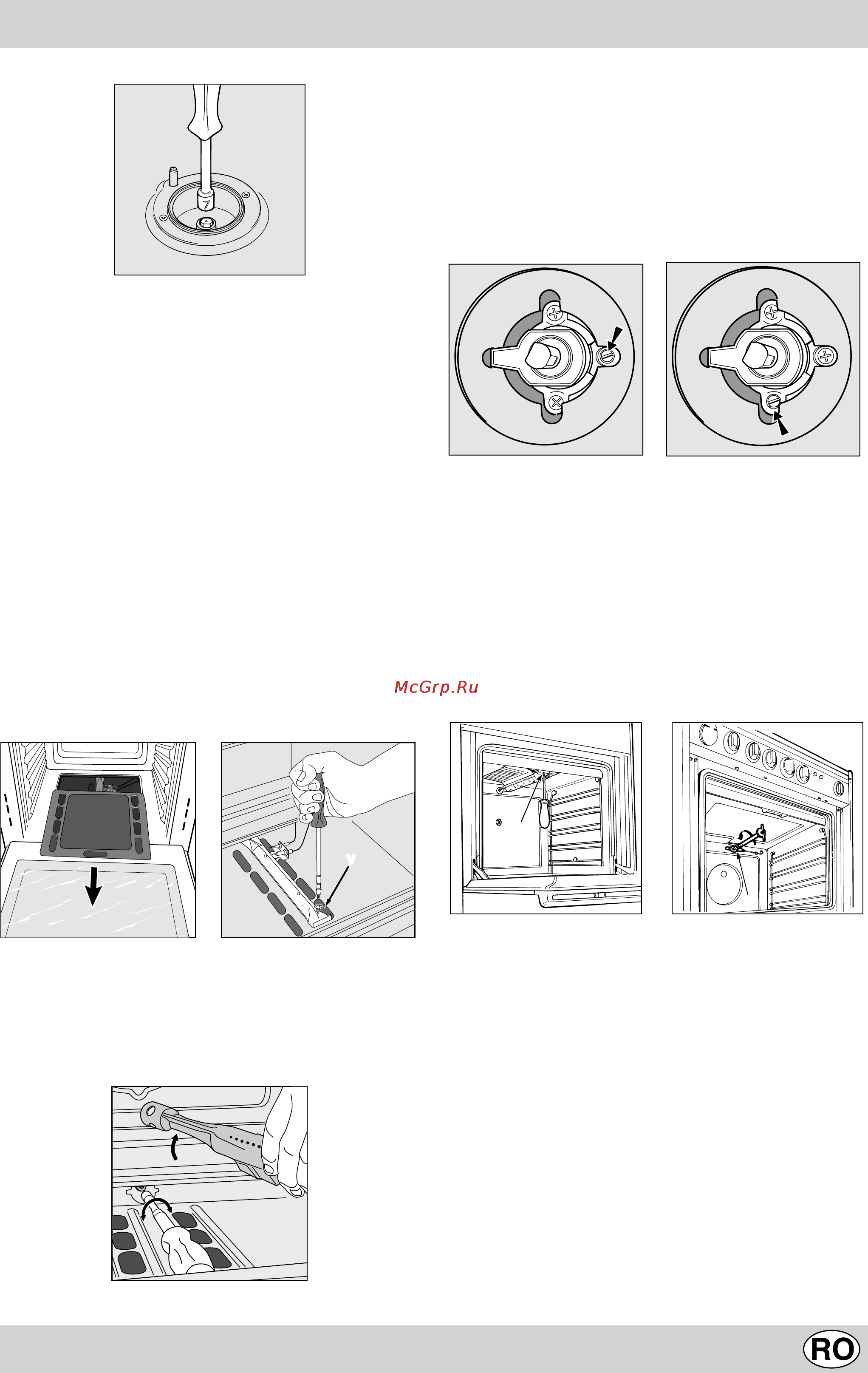 7

McGrp.Ru

V

RO