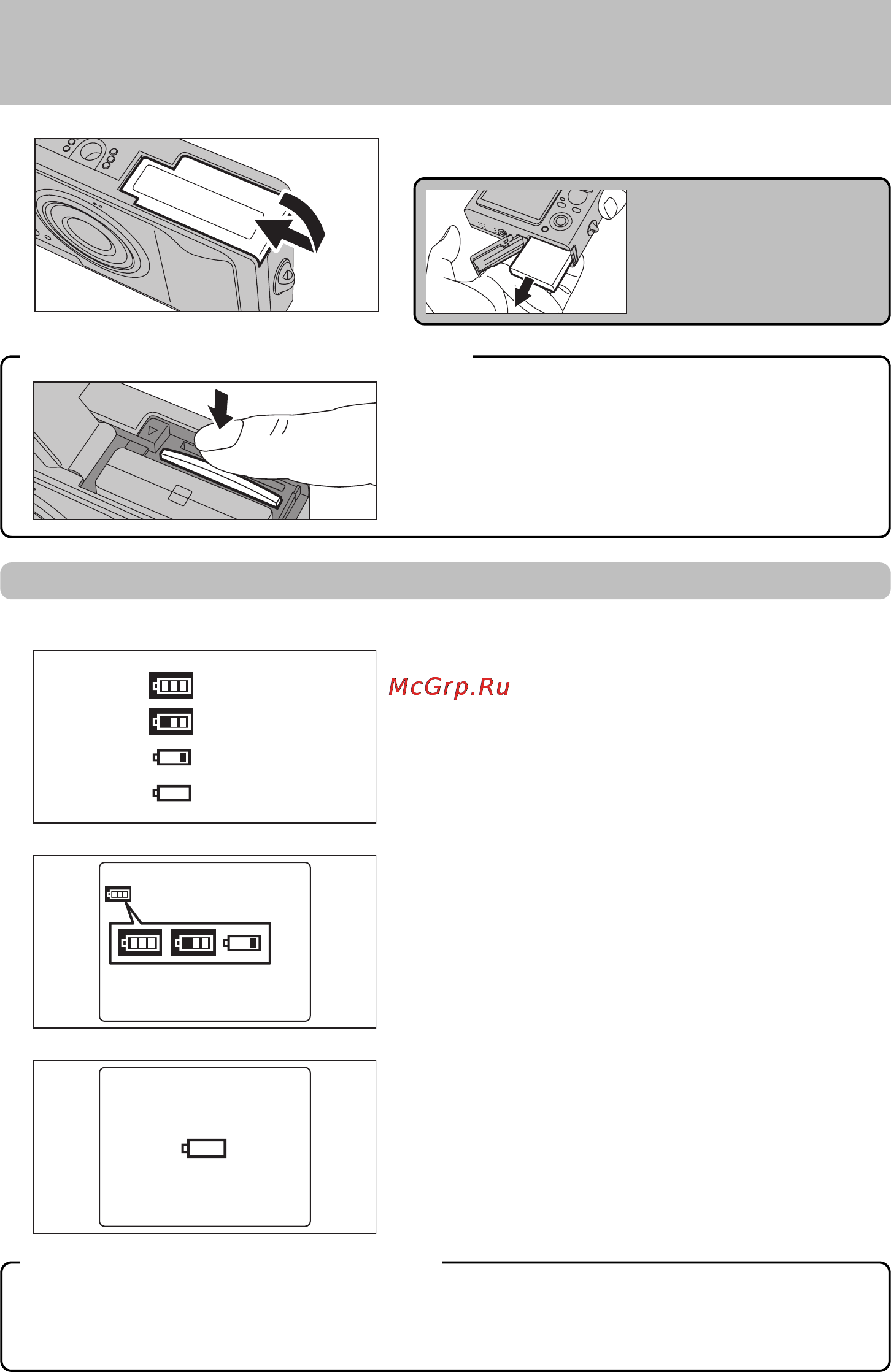 McGrp.Ru