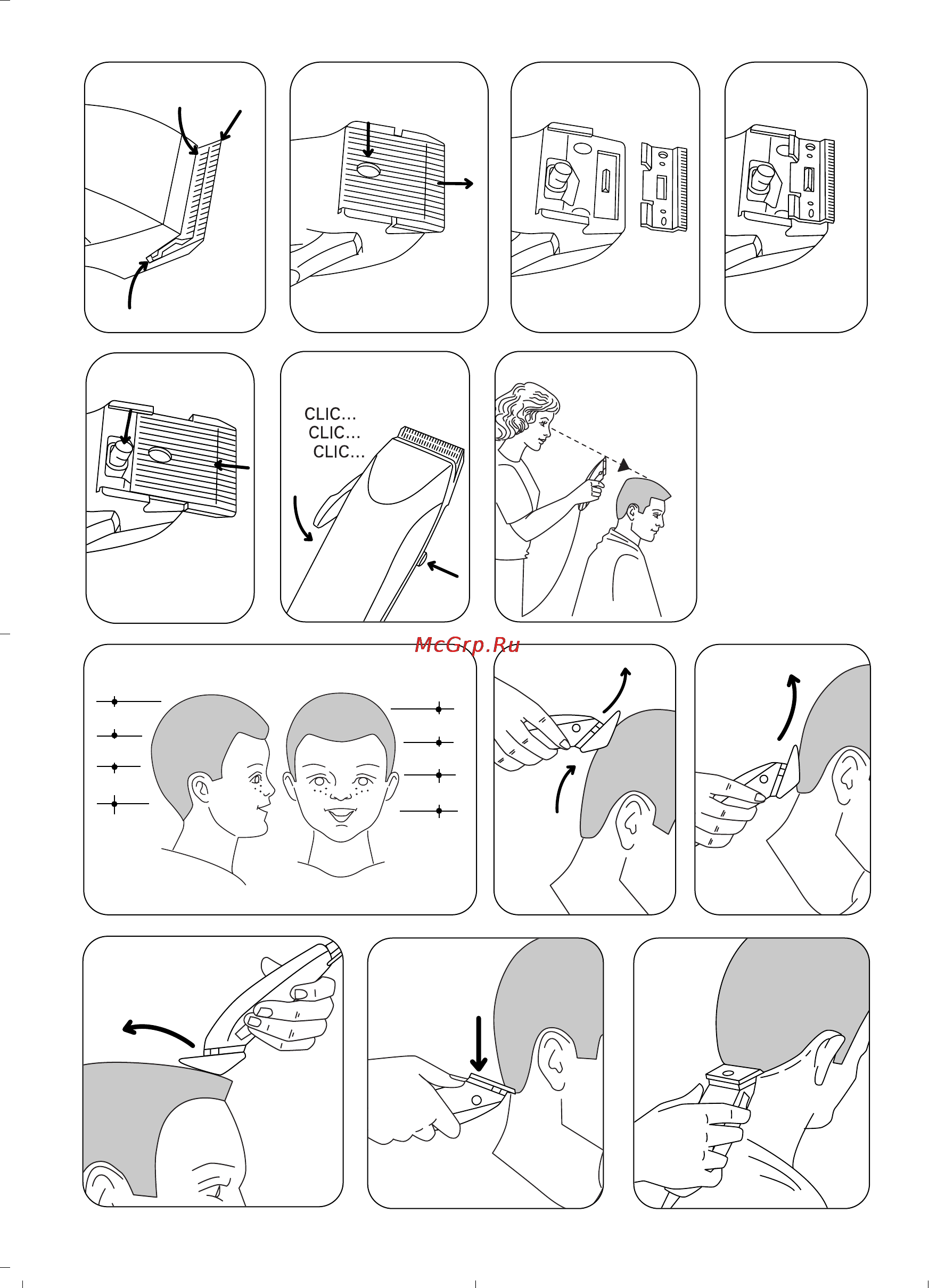 CLIC...
CLIC...
CLIC...

McGrp.Ru