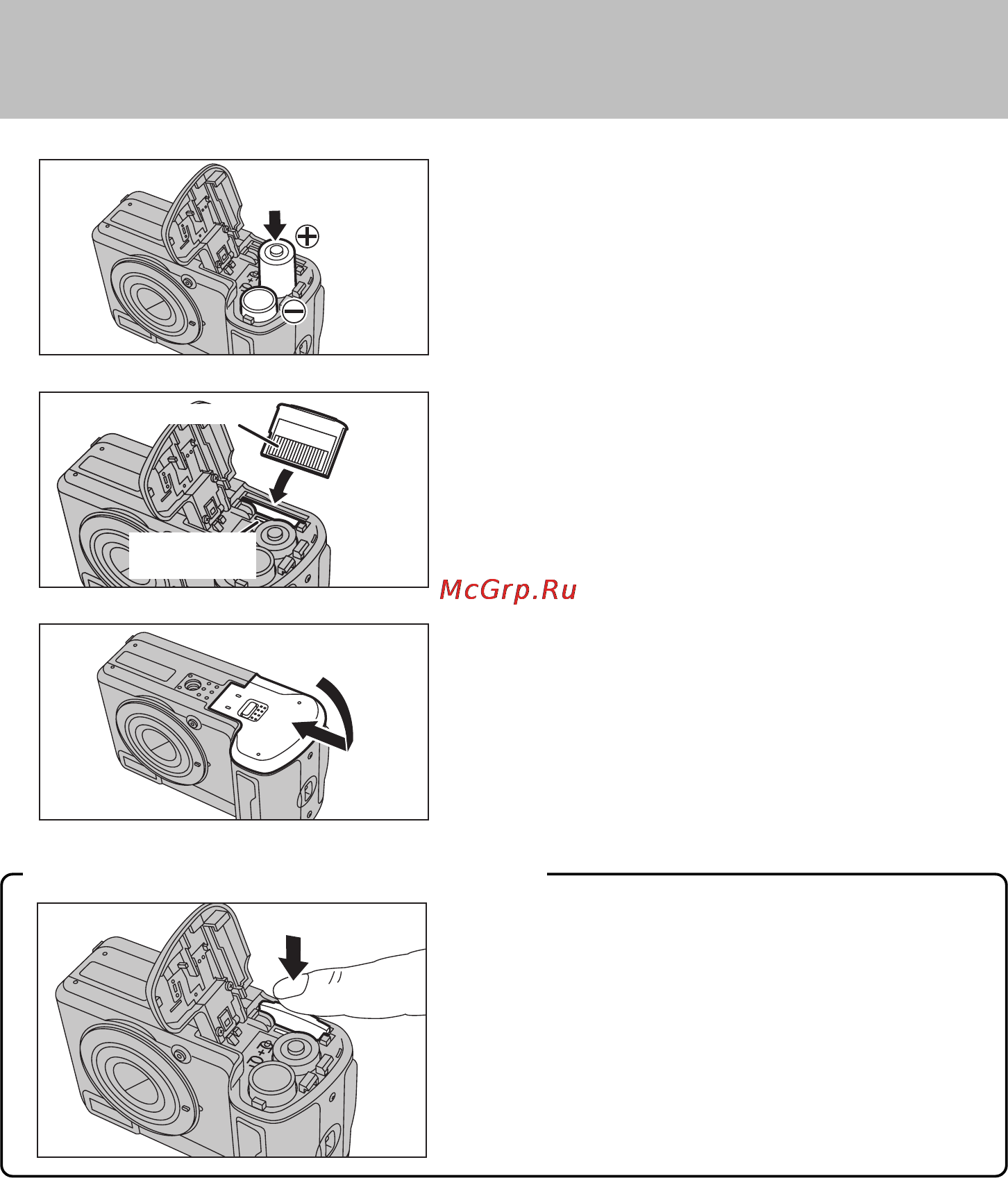 McGrp.Ru