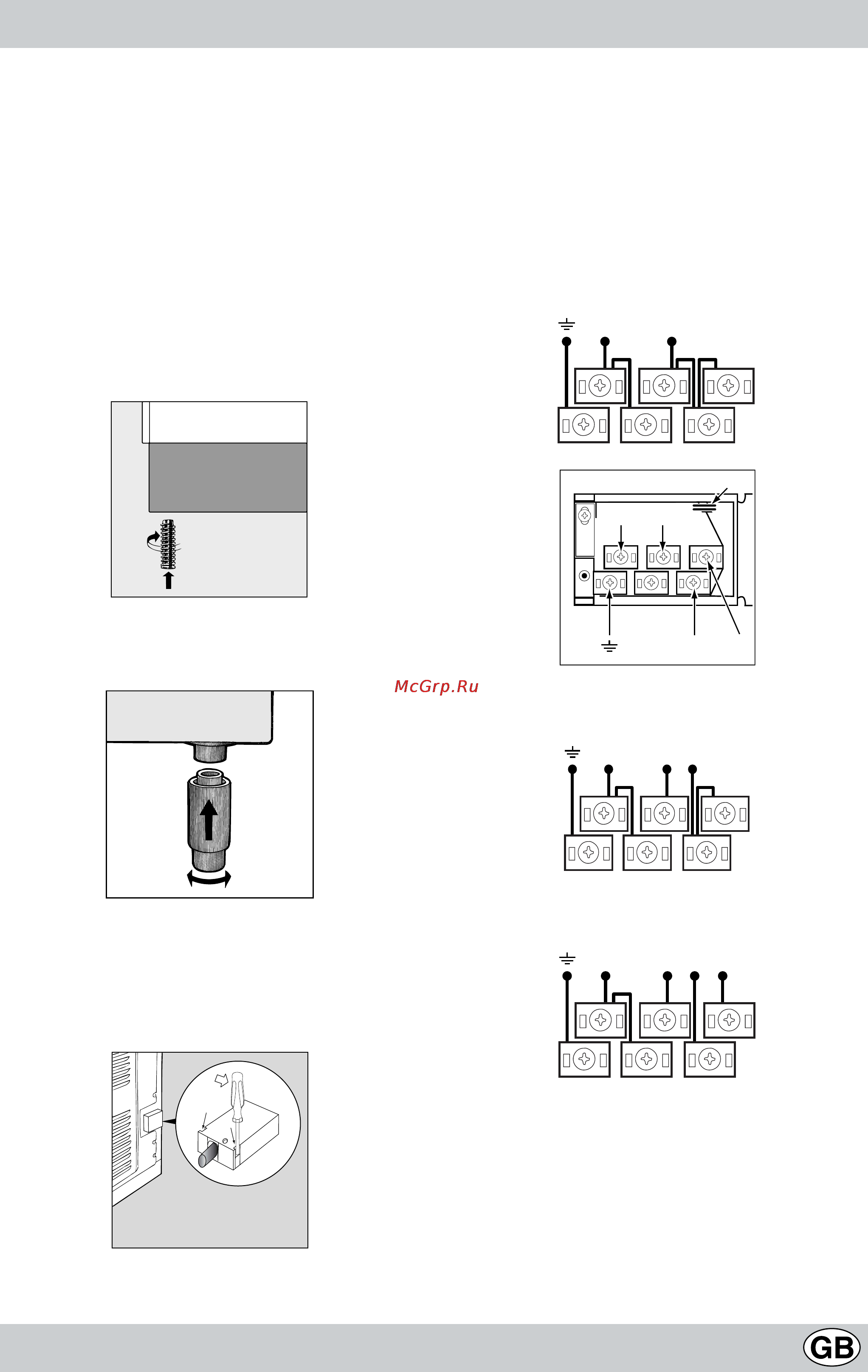 McGrp.Ru

GB