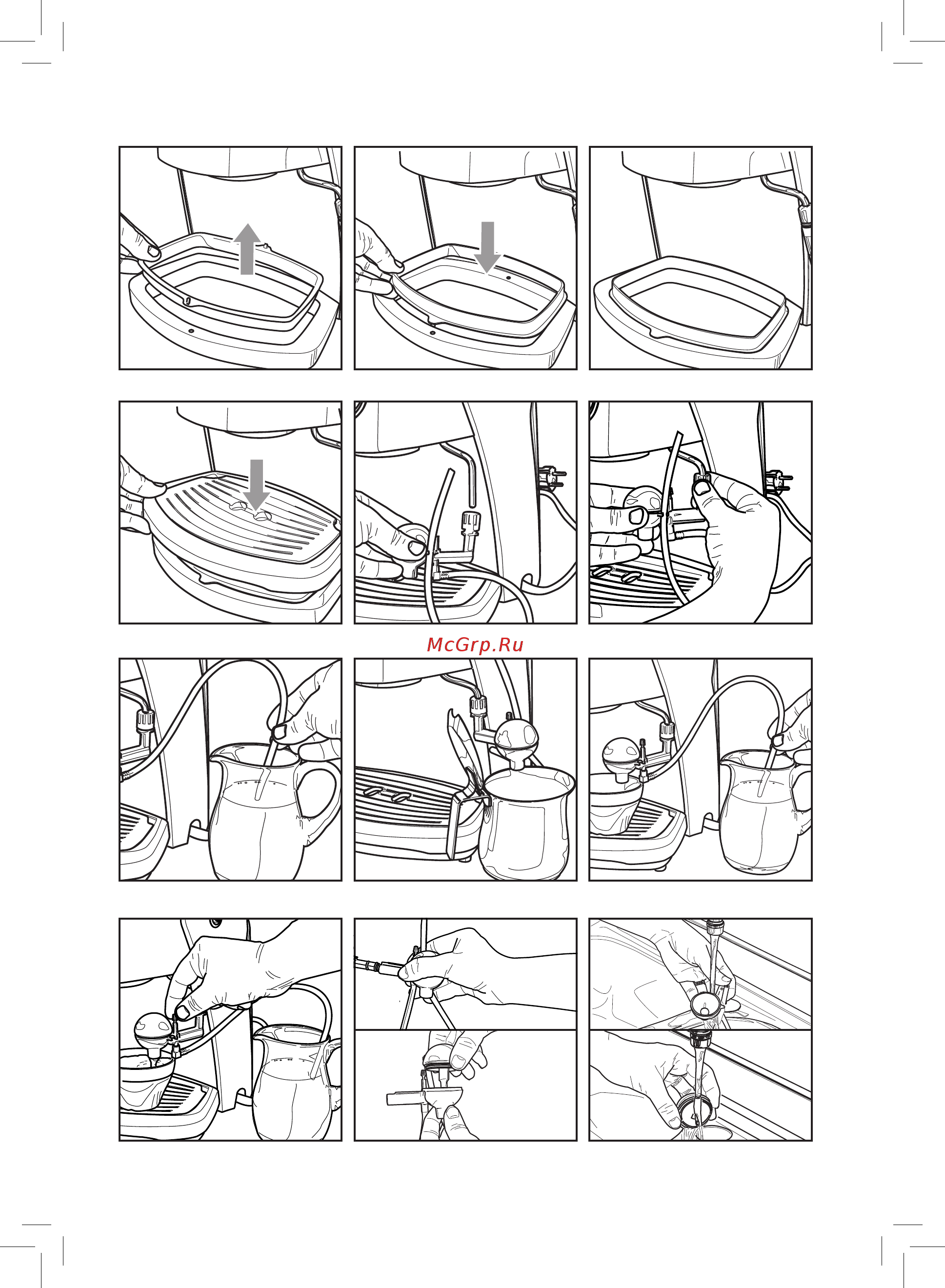 McGrp.Ru