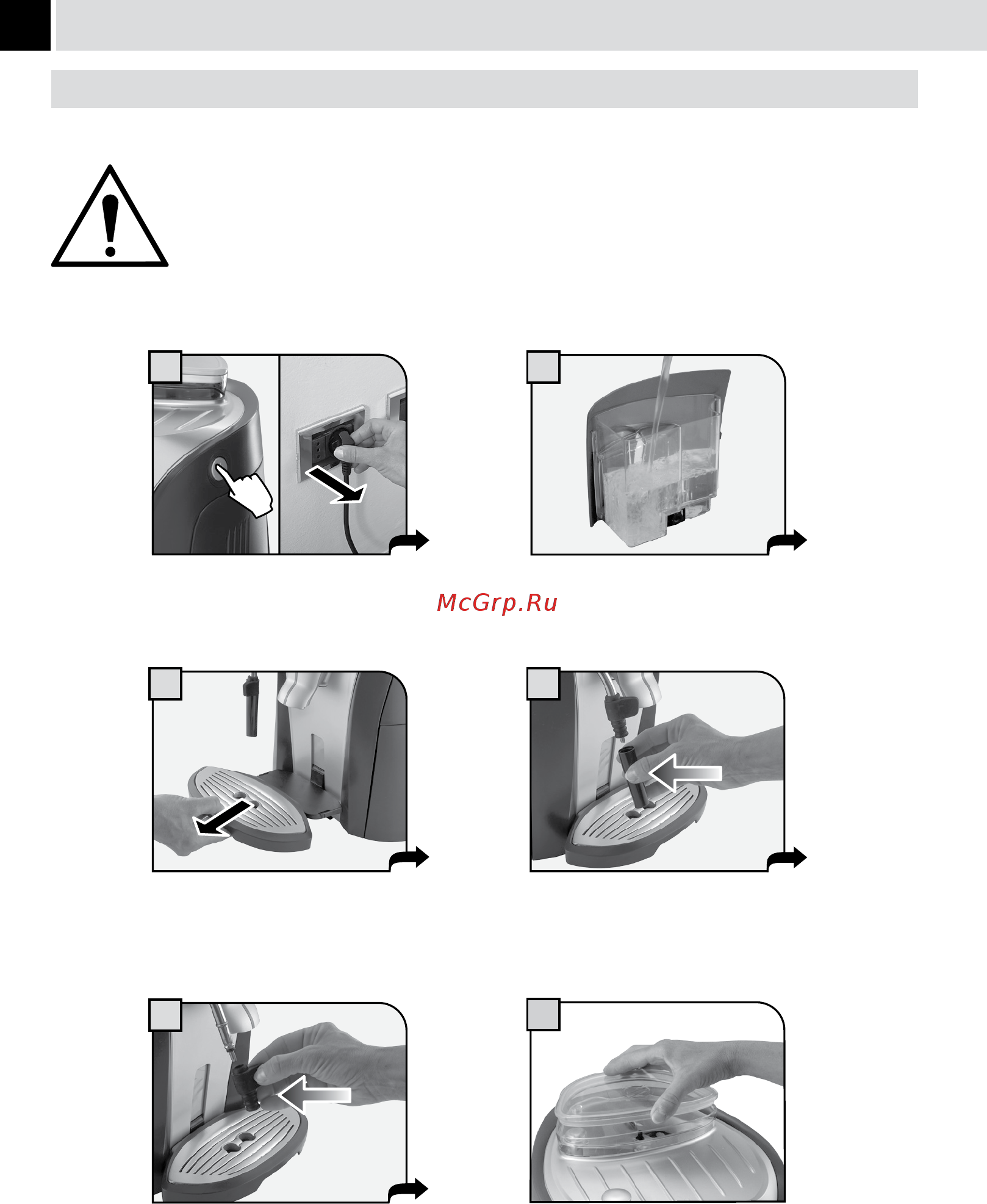 McGrp.Ru