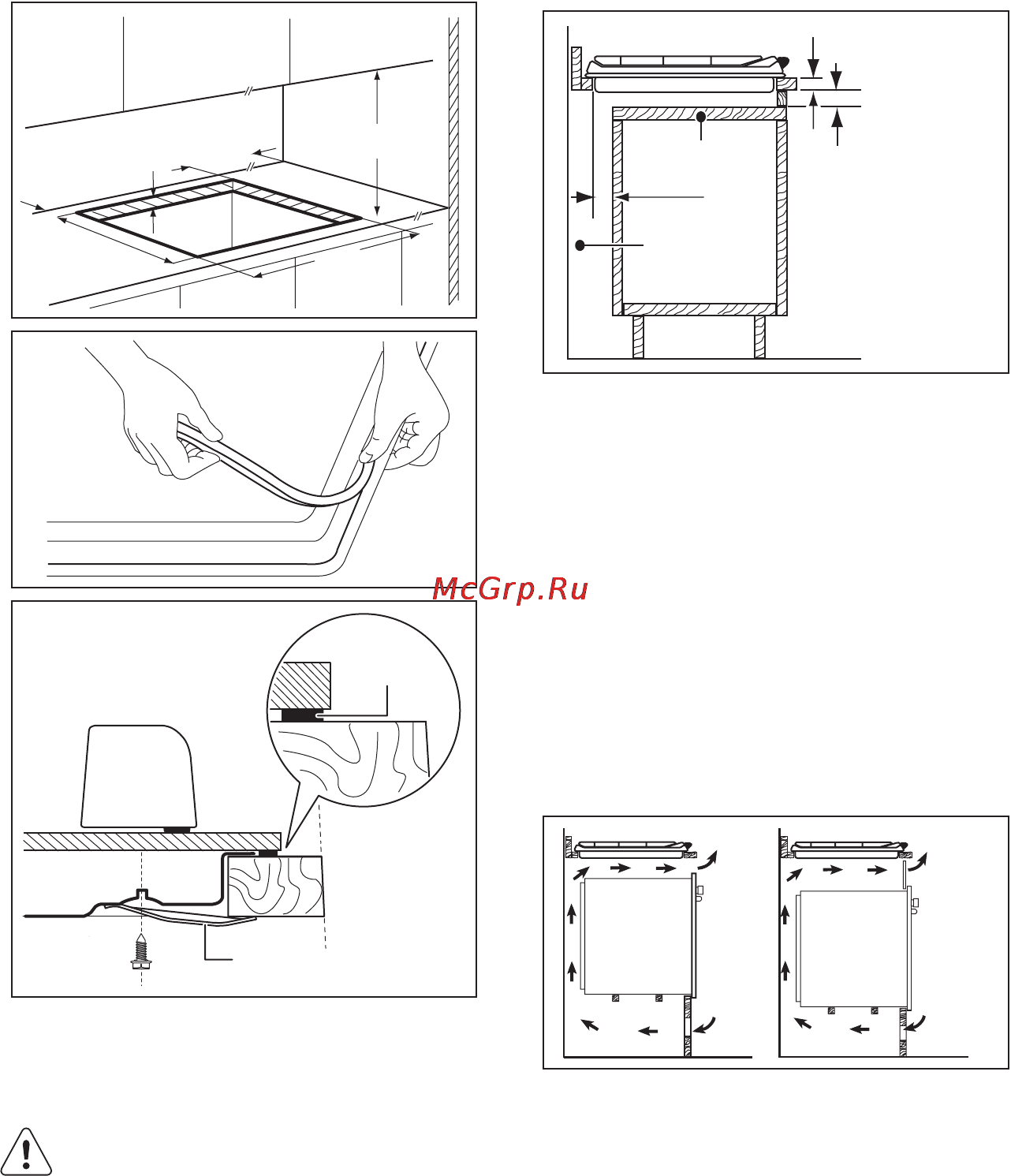 McGrp.Ru