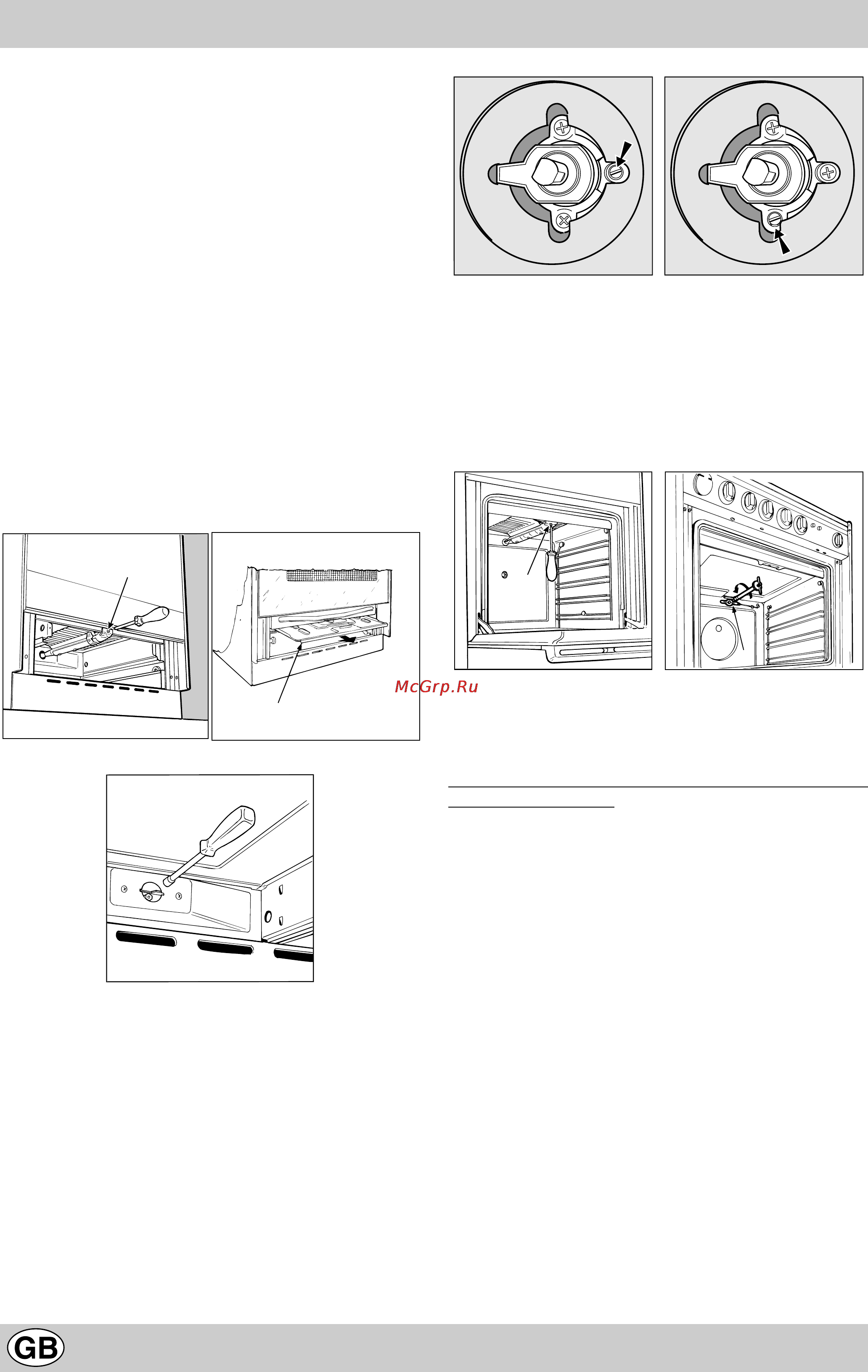 McGrp.Ru

GB