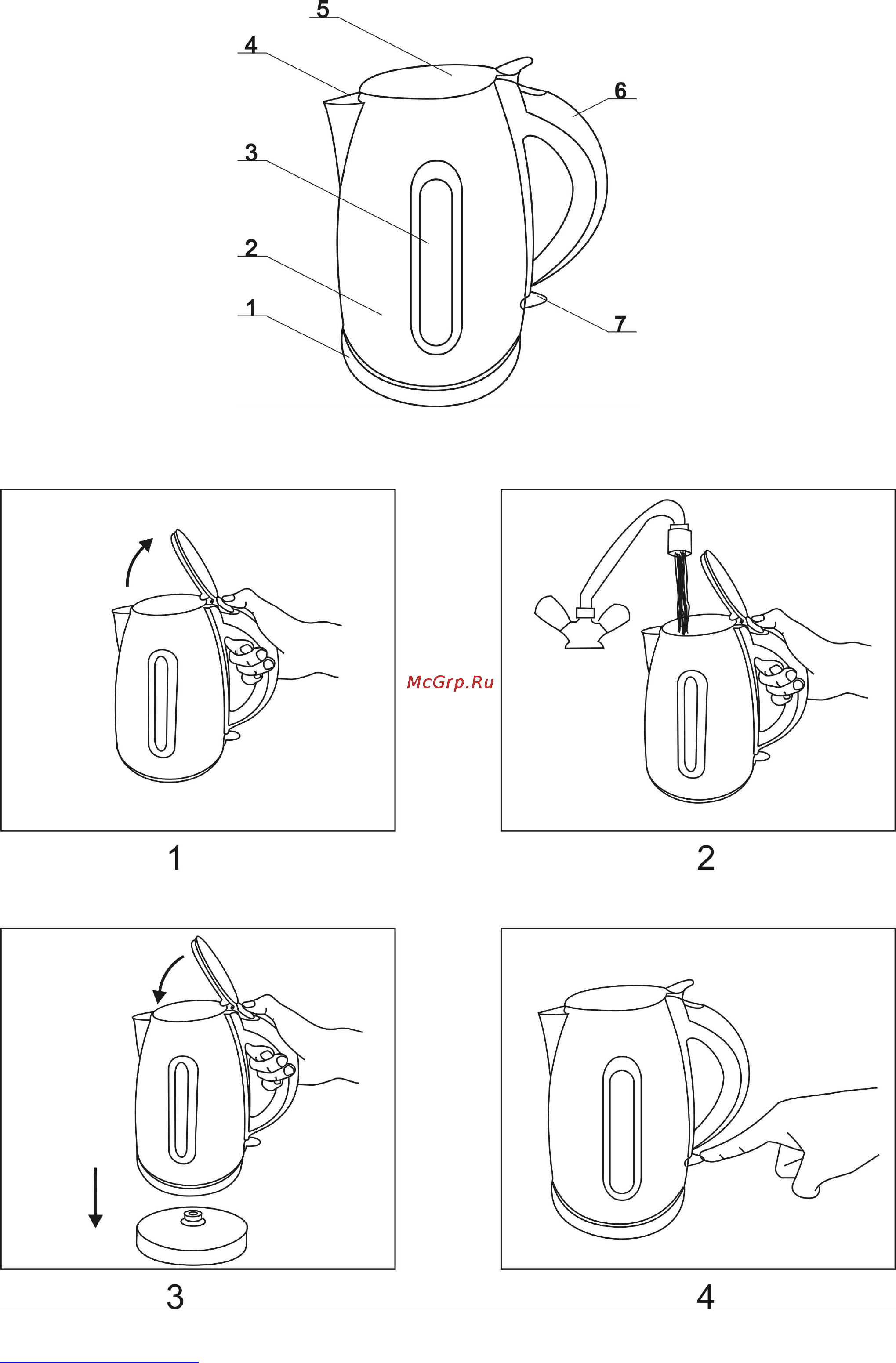 5
4
6
3
2
1
7

McGrp.Ru

1

2

3

4