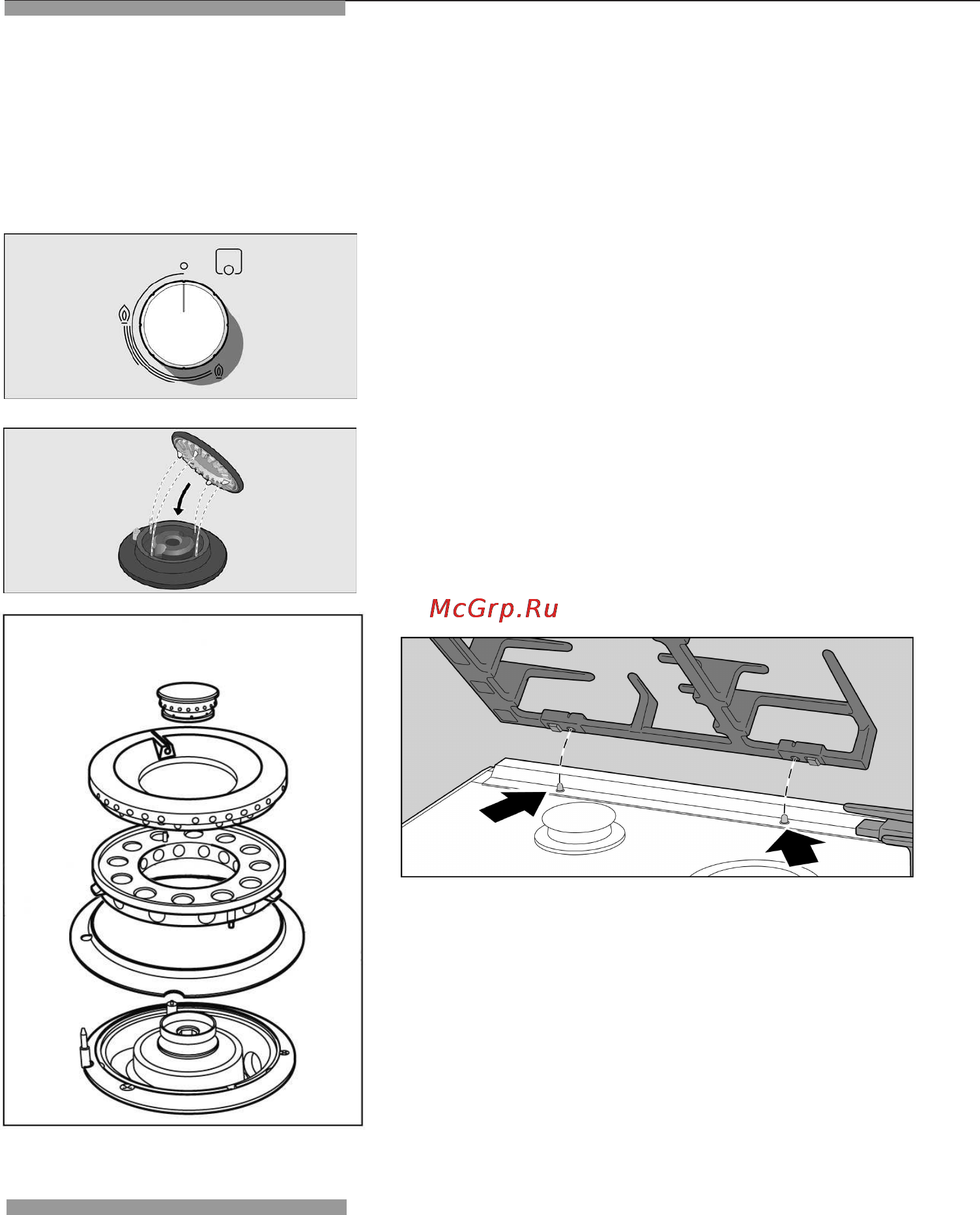 McGrp.Ru