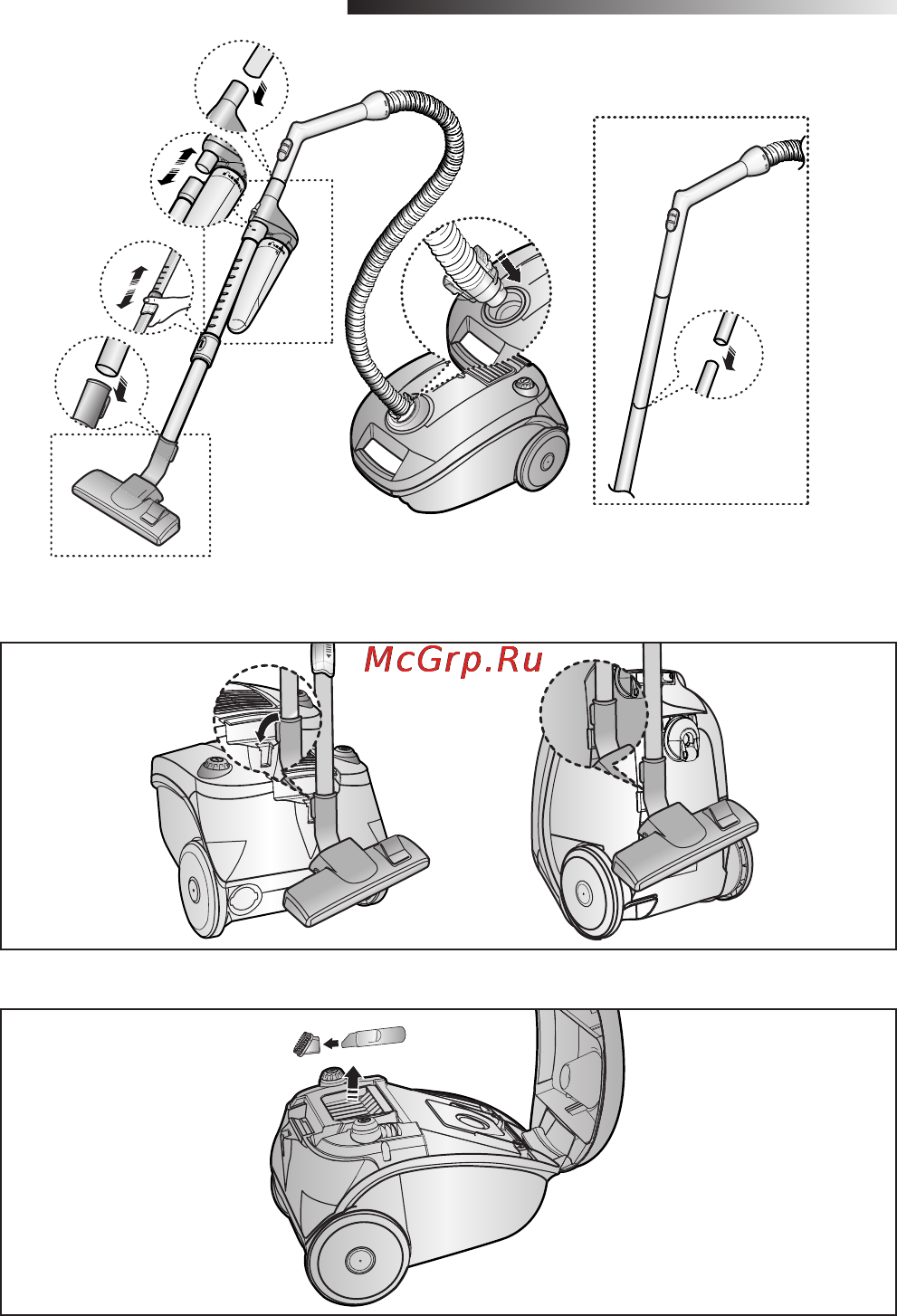 McGrp.Ru