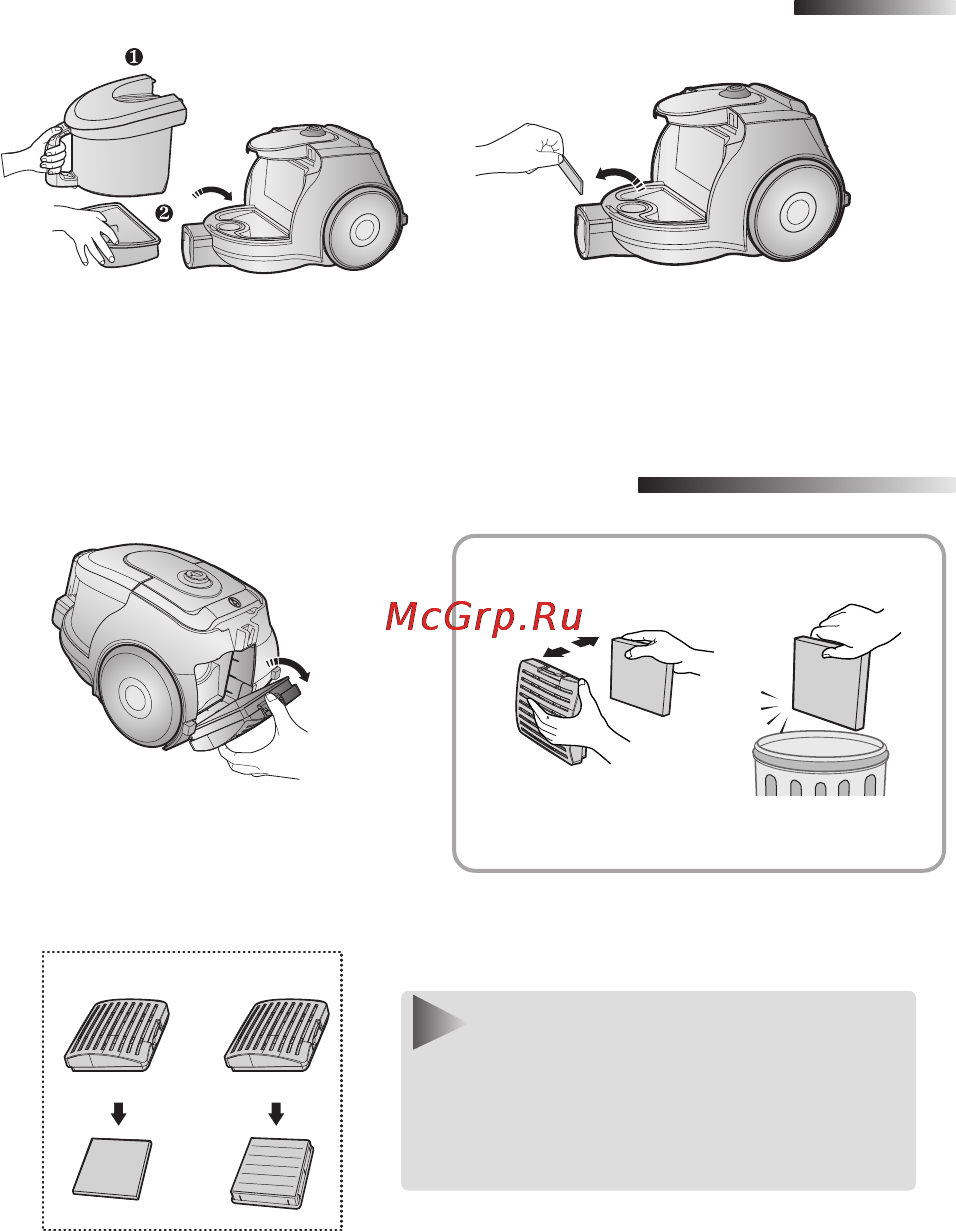 ❶

❷

McGrp.Ru