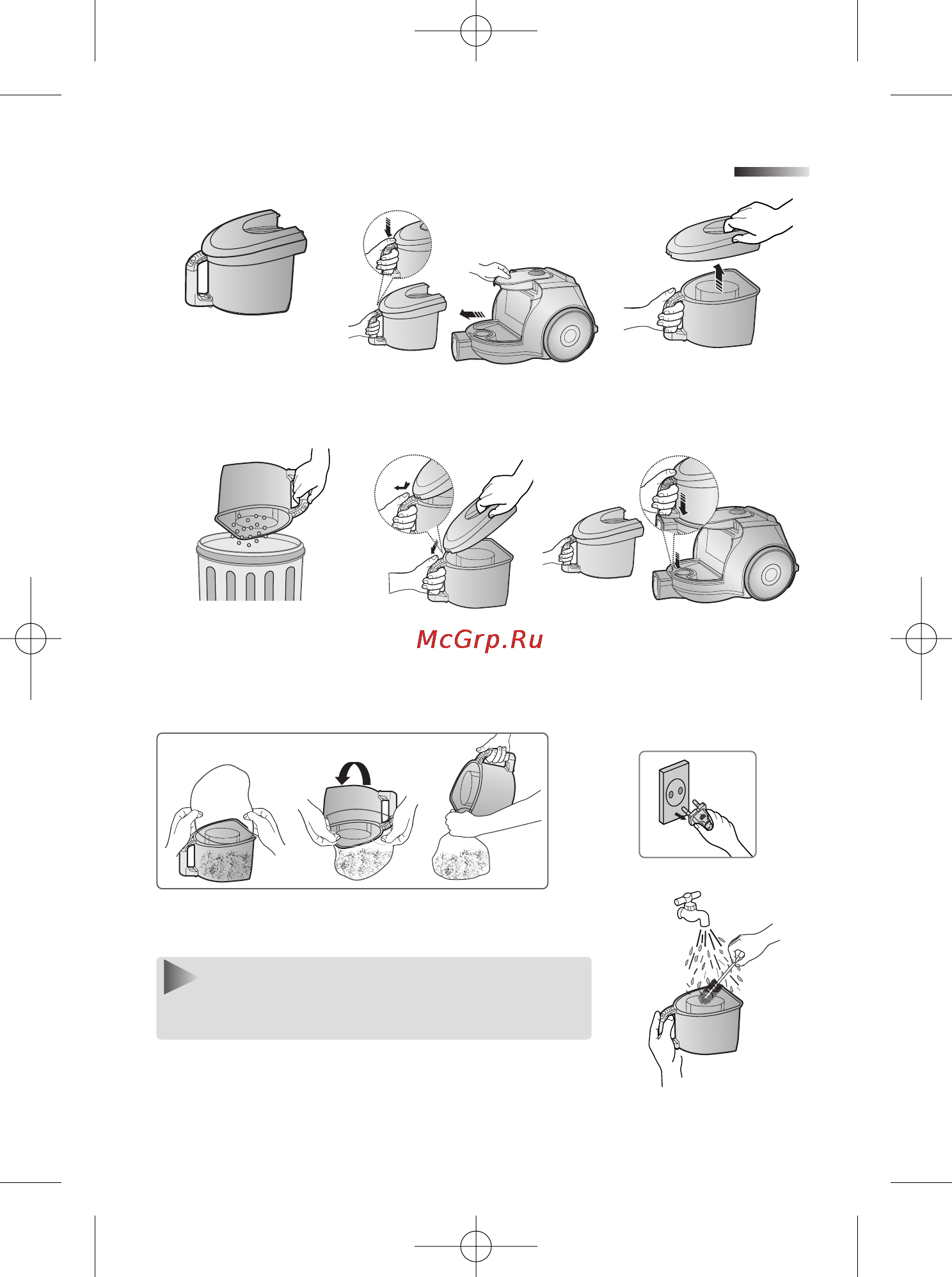 McGrp.Ru