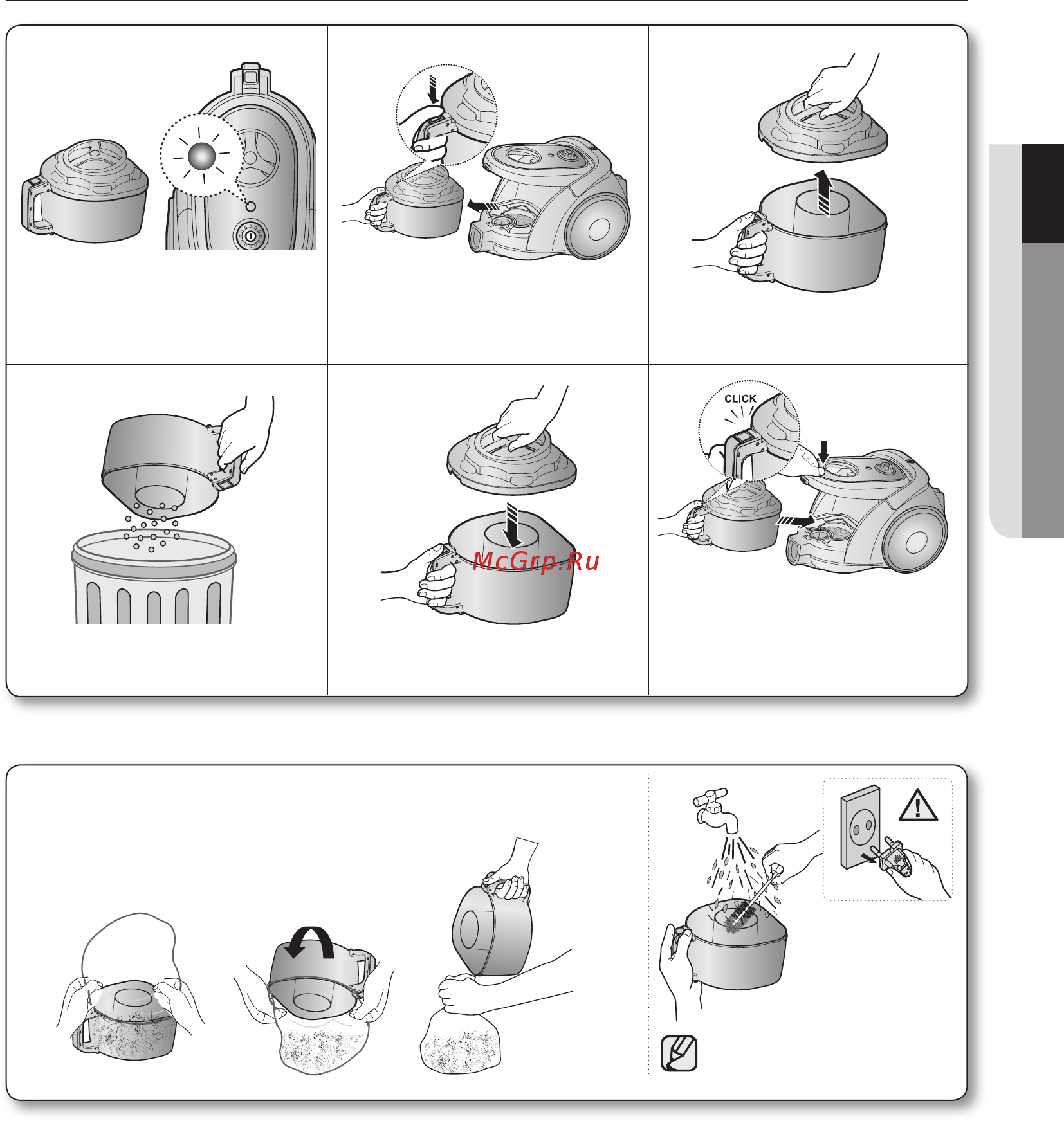 CLICK

McGrp.Ru