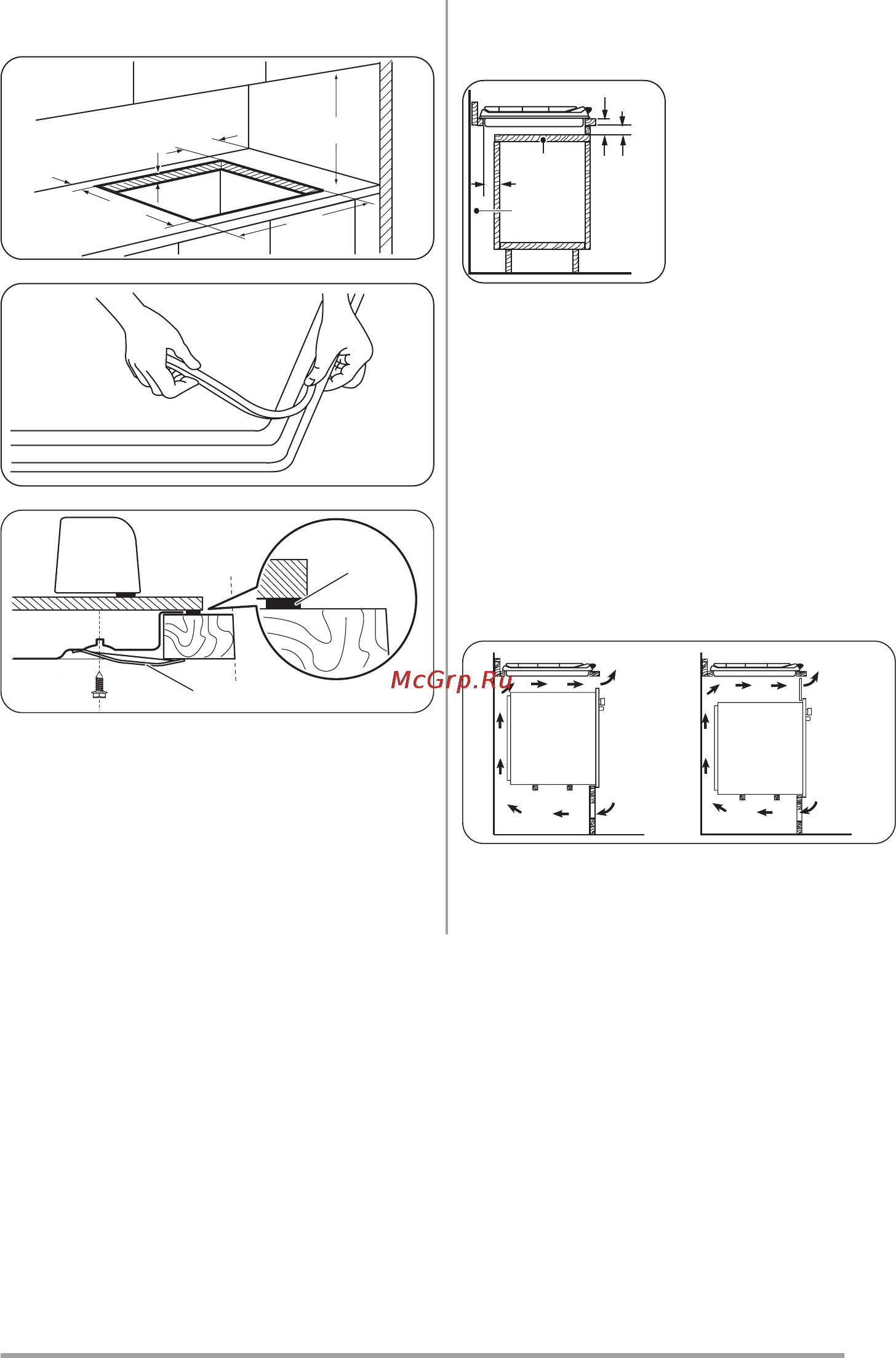 McGrp.Ru