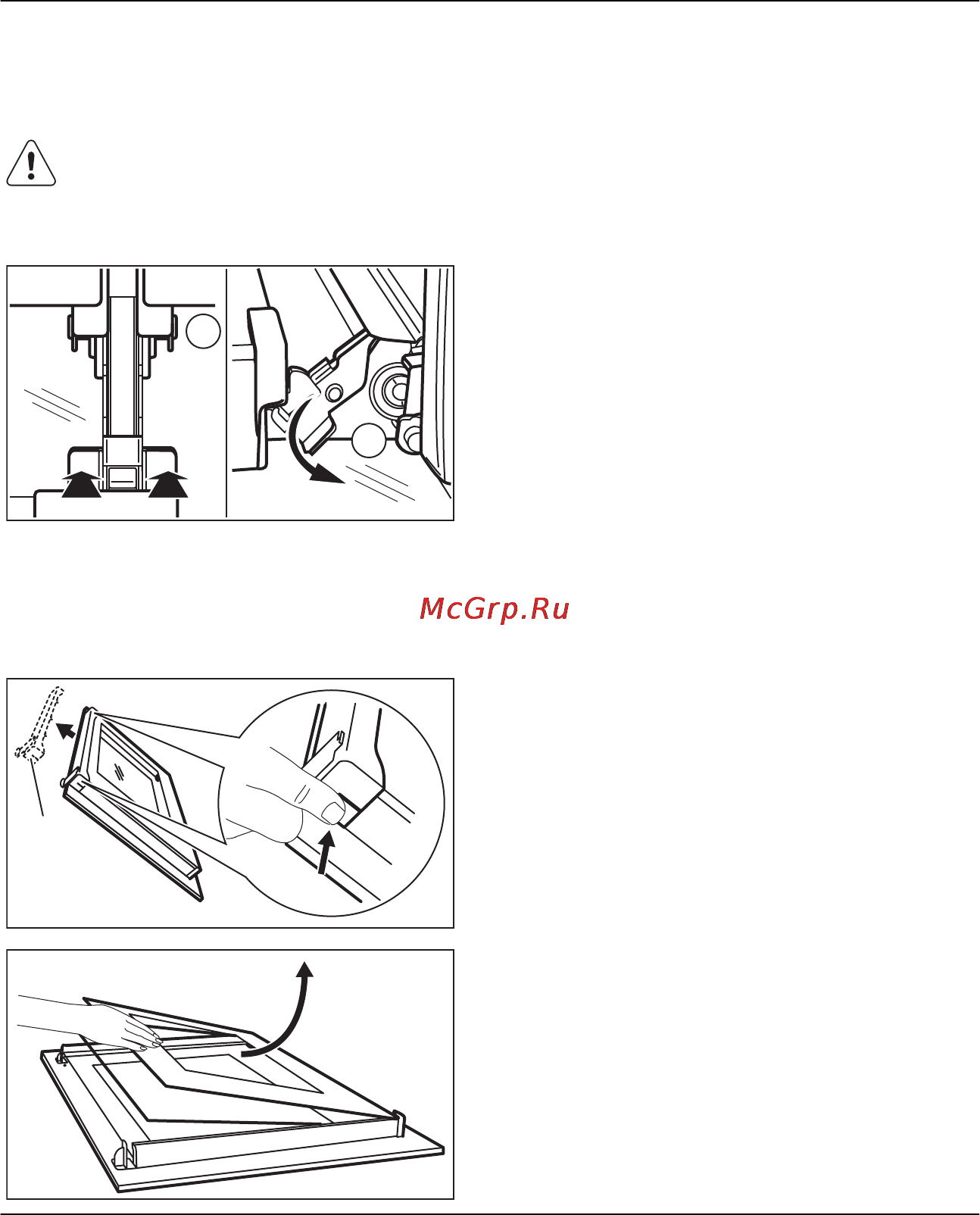 McGrp.Ru