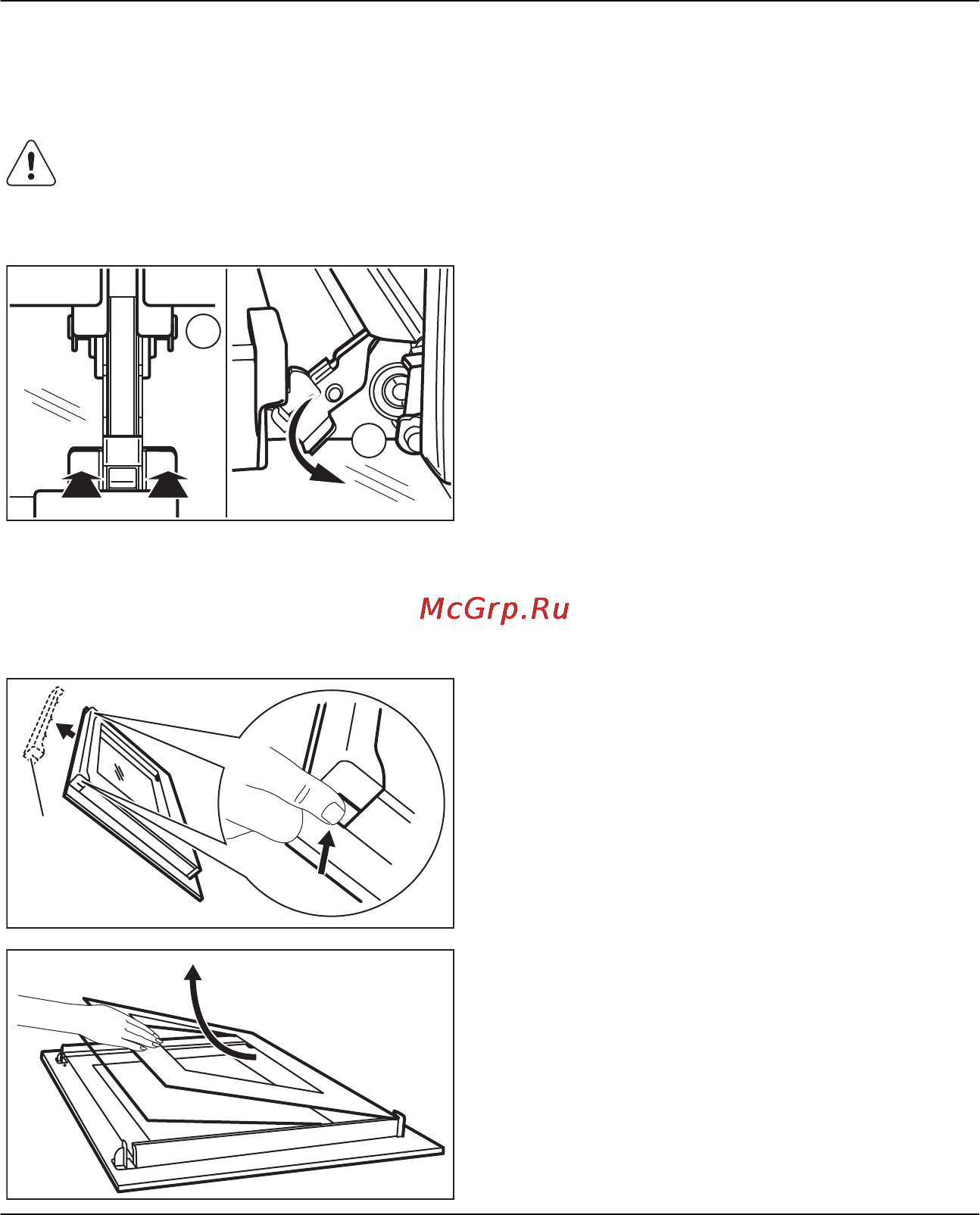 McGrp.Ru