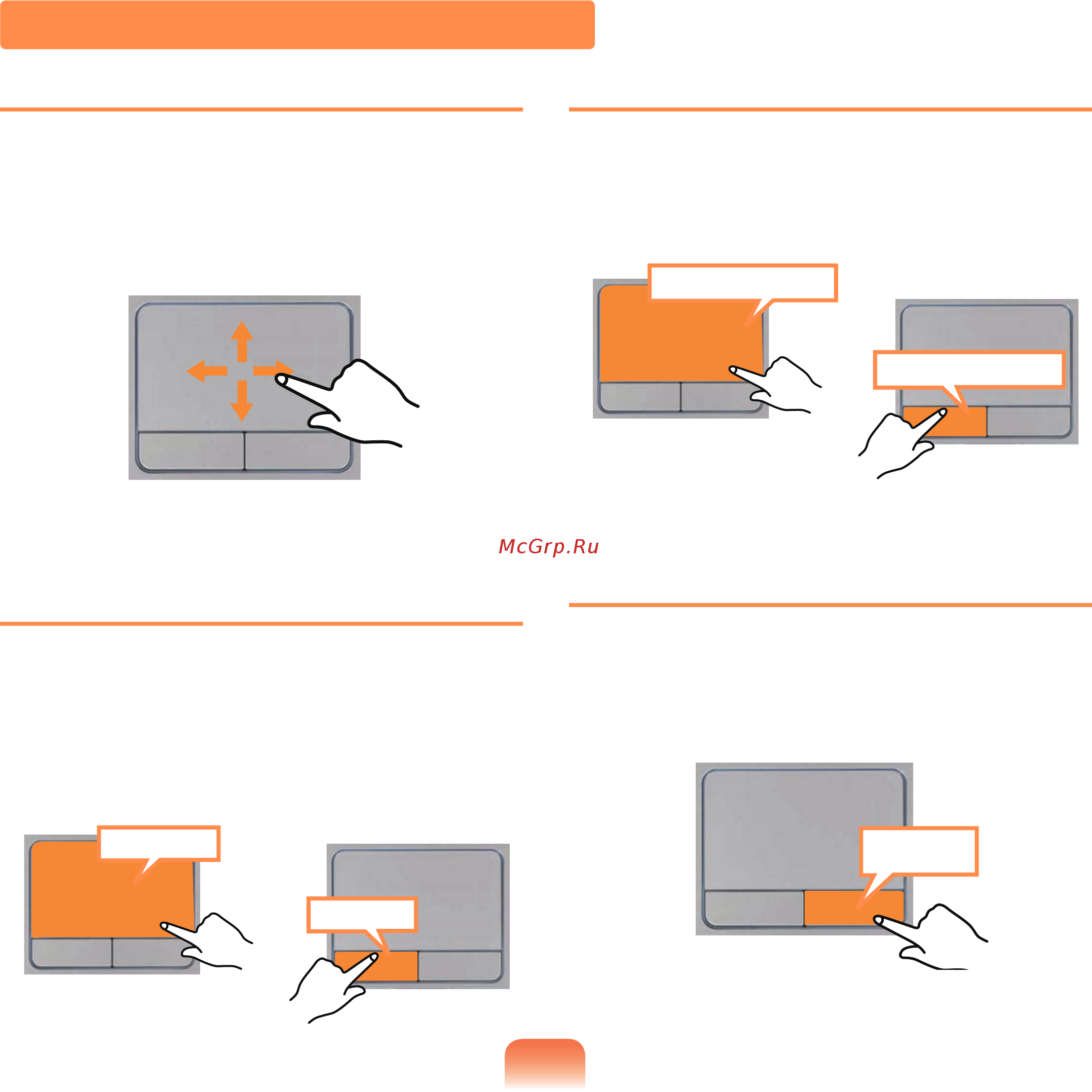 McGrp.Ru