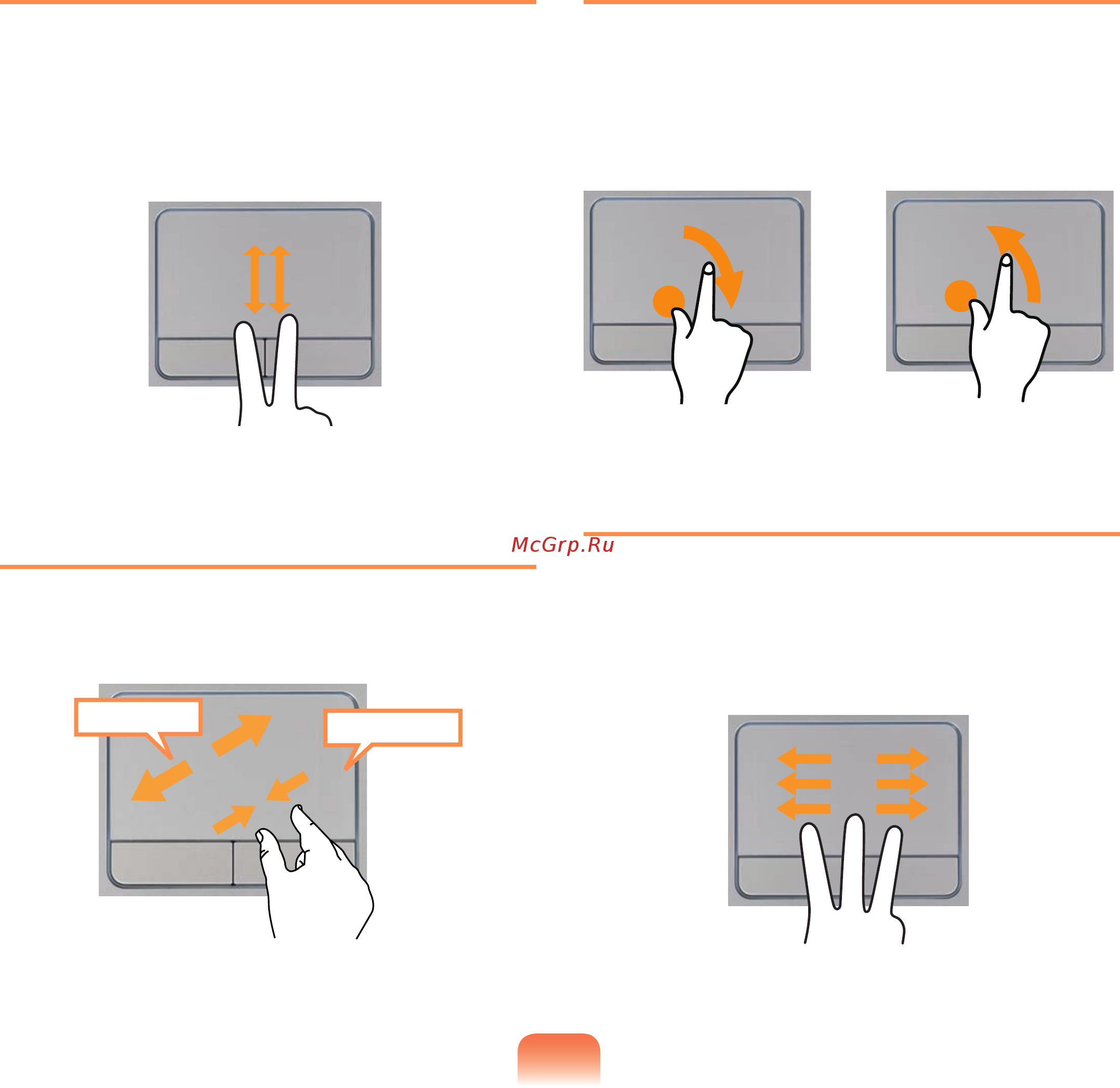 McGrp.Ru