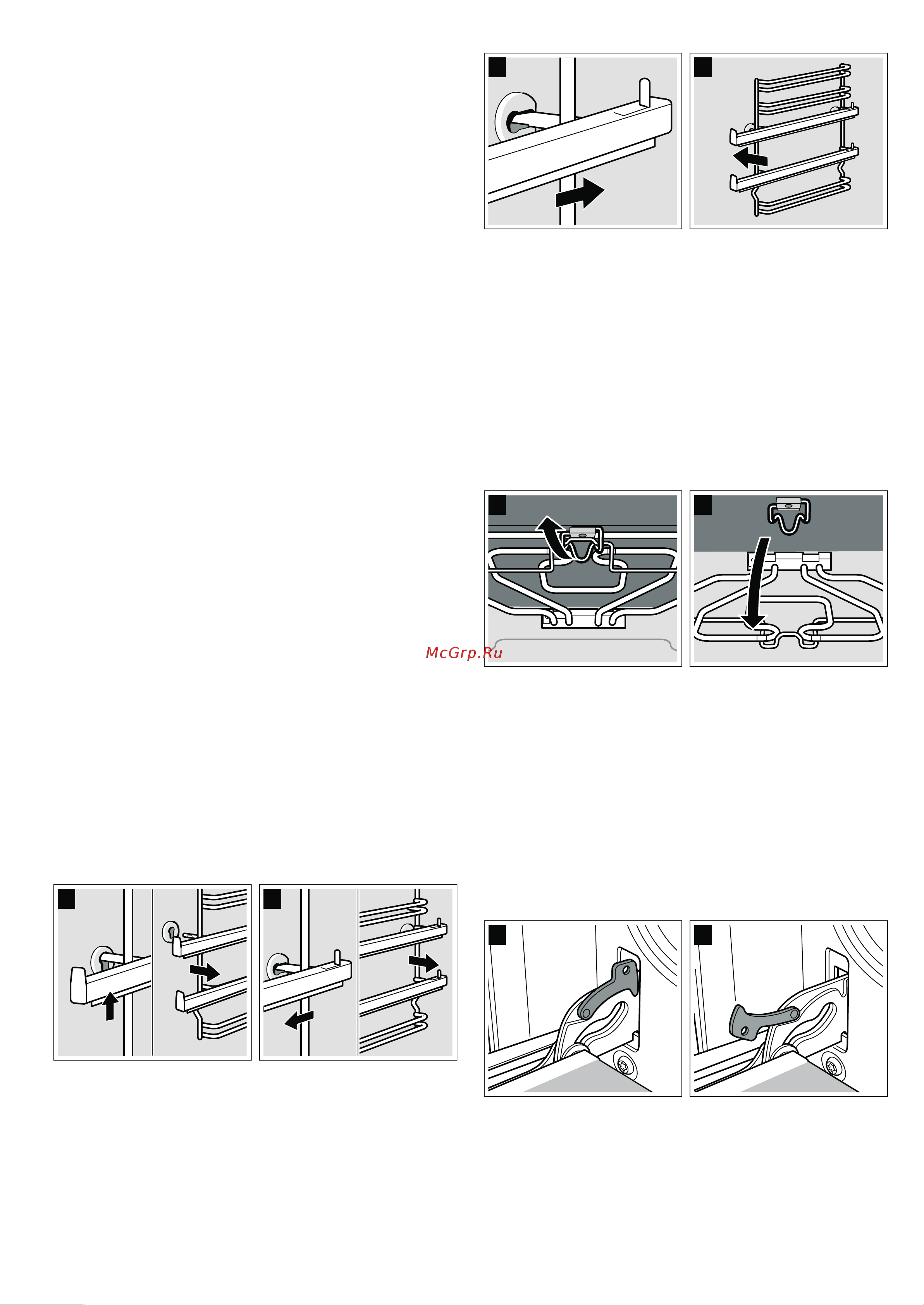 McGrp.Ru